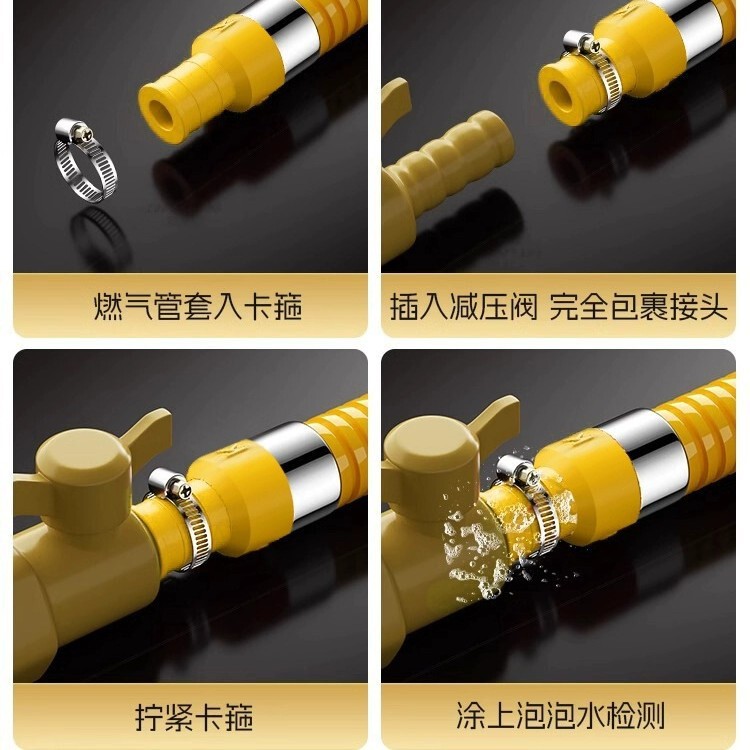 燃气管套入卡箍

插入减压阀 完全包裹接头

拧紧卡箍

涂上泡泡水检测