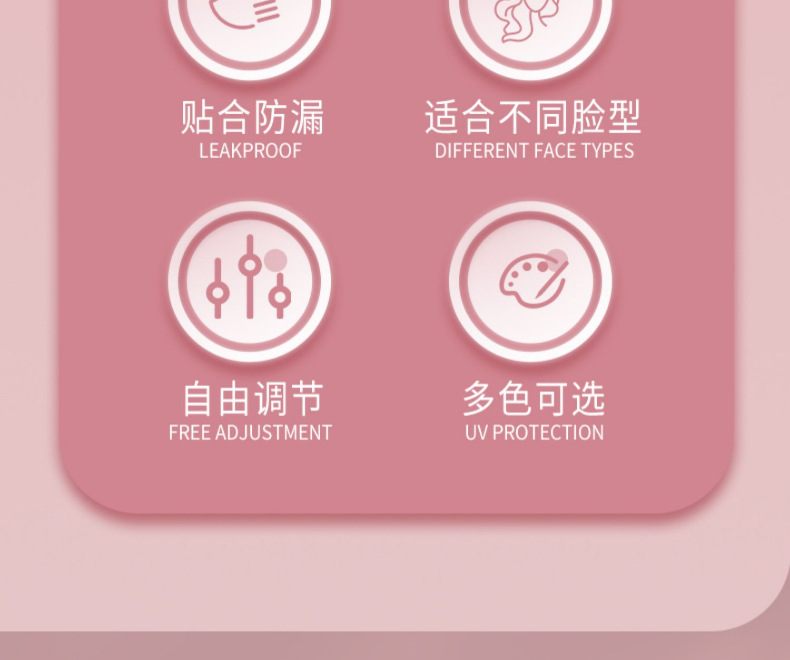 贴合防漏
LEAKPROOF

适合不同脸型
DIFFERENT FACE TYPES

自由调节
FREE ADJUSTMENT

多色可选
UV PROTECTION