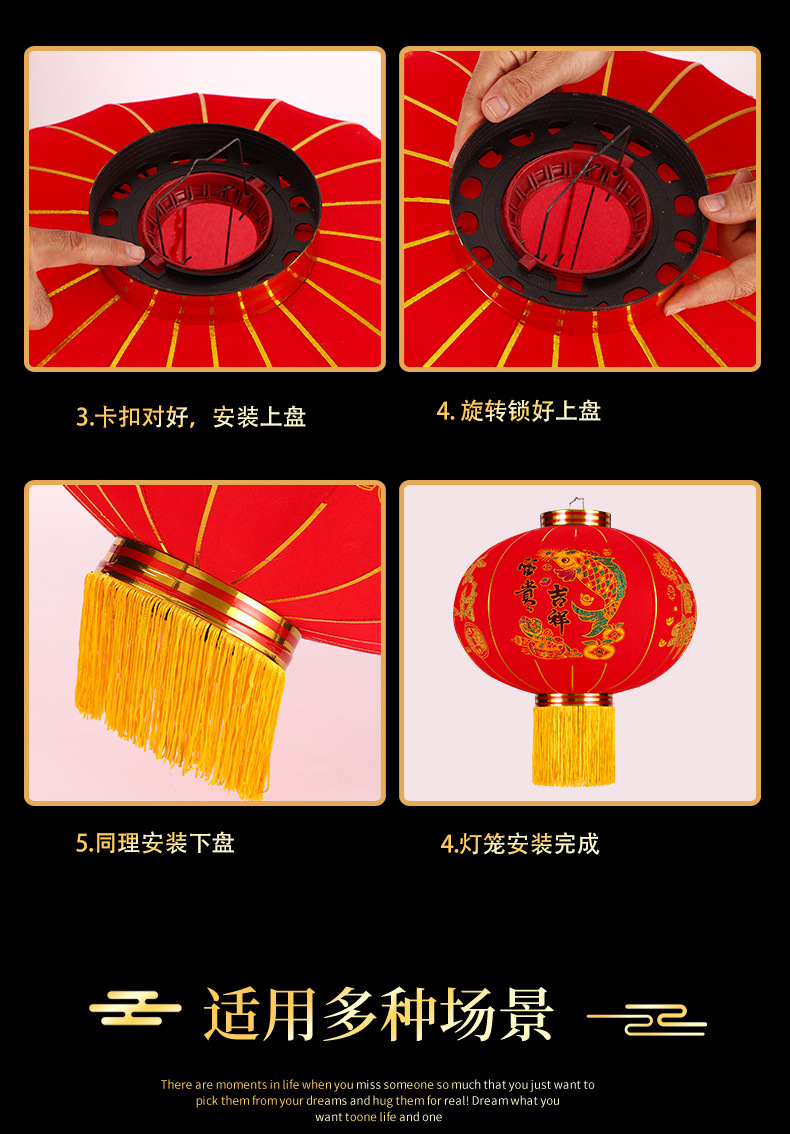 3.卡扣对好，安装上盘

4. 旋转锁好上盘

富贵 吉祥

5.同理安装下盘

4.灯笼安装完成

适用多种场景

There are moments in life when you miss someone so much that you just want to pick them from your dreams and hug them for real! Dream what you want toone life and one