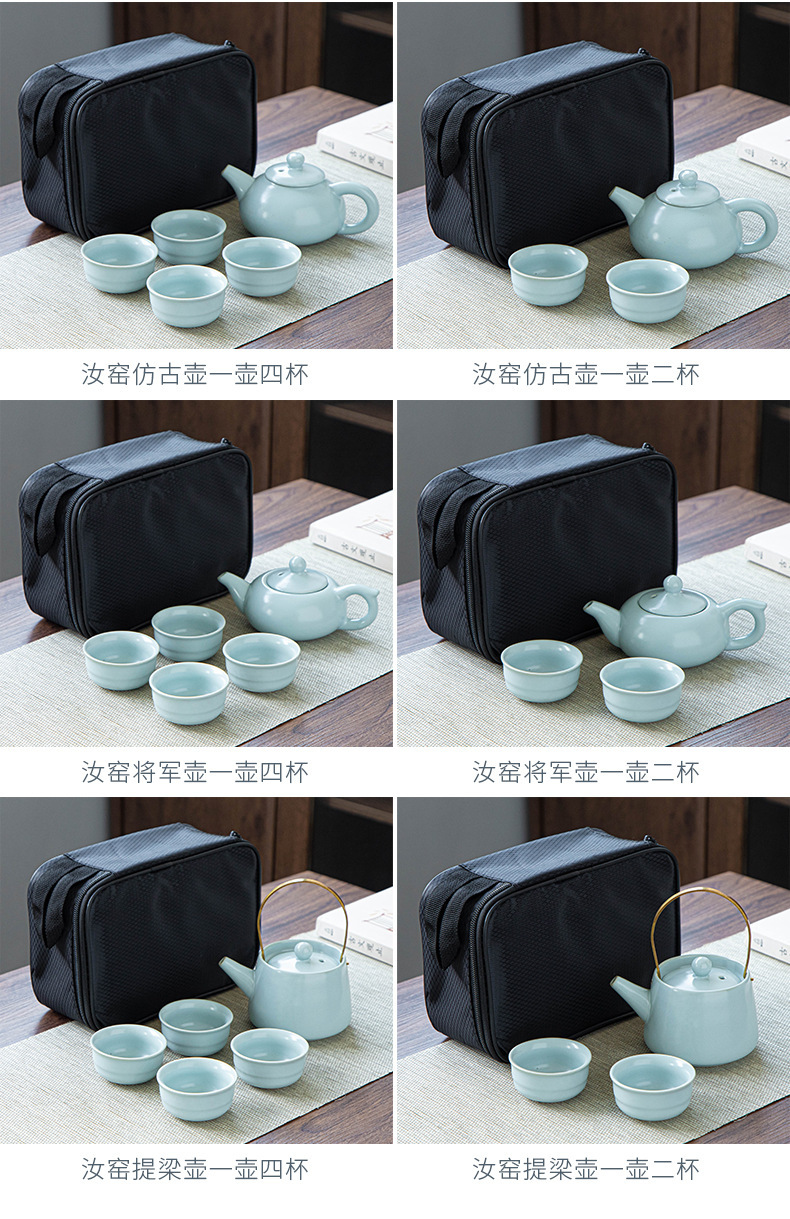 汝窑仿古壶一壶四杯

汝窑仿古壶一壶二杯

汝窑将军壶一壶四杯

汝窑将军壶一壶二杯

汝窑提梁壶一壶四杯

汝窑提梁壶一壶二杯