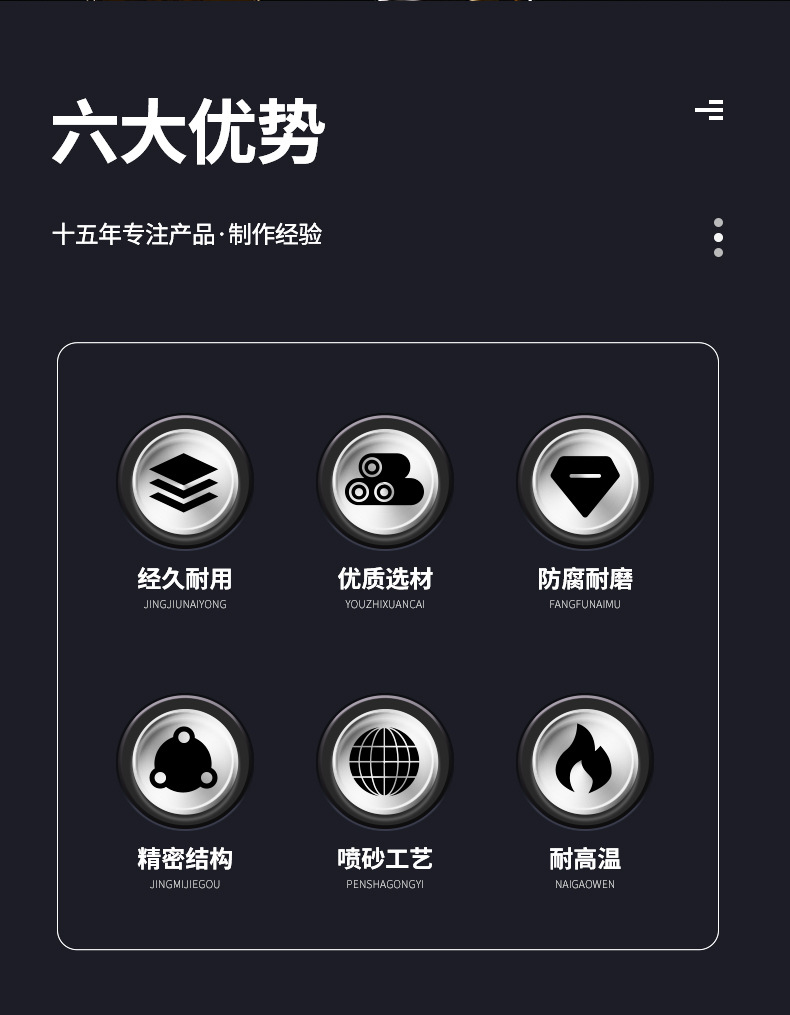 六大优势

十五年专注产品·制作经验

经久耐用
JINGJIUNAIYONG

优质选材
YOUZHIXUANCAI

防腐耐磨
FANGFUNAIMU

精密结构
JINGMIJIEGOU

喷砂工艺
PENSHAGONGYI

耐高温
NAIGAOWEN