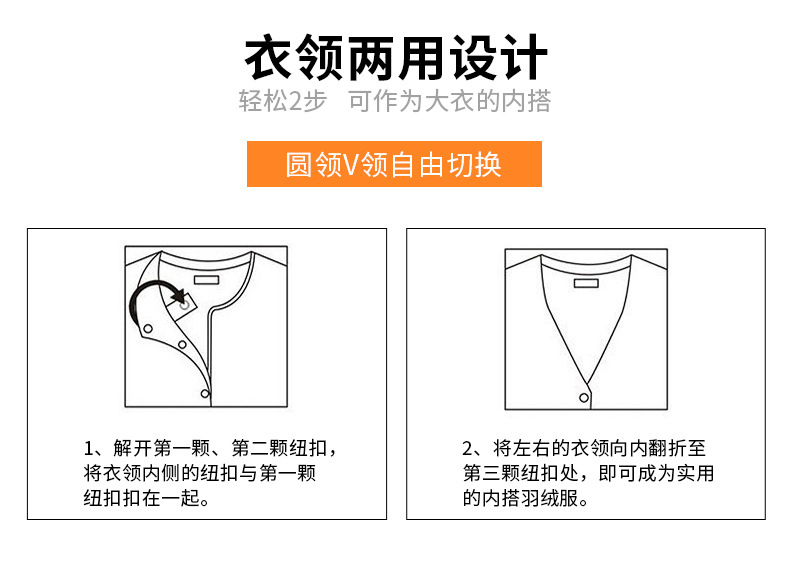 衣领两用设计

轻松2步 可作为大衣的内搭

圆领V领自由切换

1、解开第一颗、第二颗纽扣，将衣领内侧的纽扣与第一颗纽扣扣在一起。

2、将左右的衣领向内翻折至第三颗纽扣处，即可成为实用的内搭羽绒服。