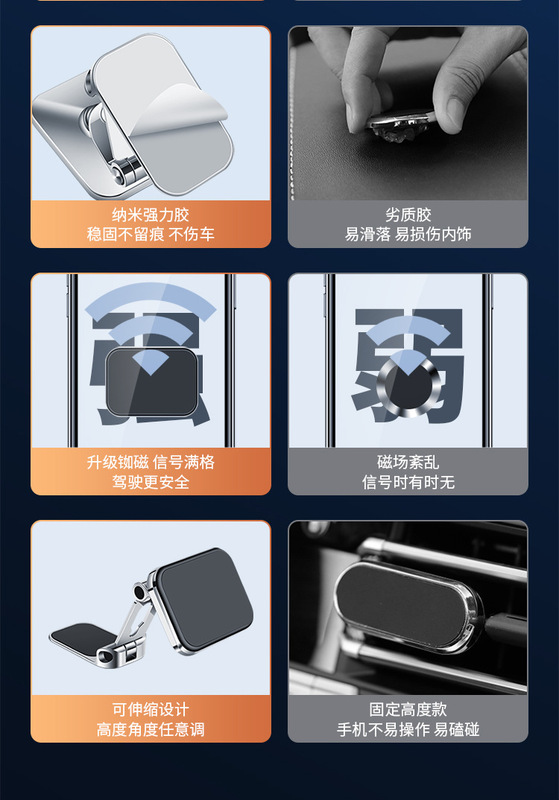 纳米强力胶
稳固不留痕 不伤车

劣质胶
易滑落 易损伤内饰

强

升级铷磁 信号满格
驾驶更安全

弱

磁场紊乱
信号时有时无

可伸缩设计
高度角度任意调

固定高度款
手机不易操作 易磕碰