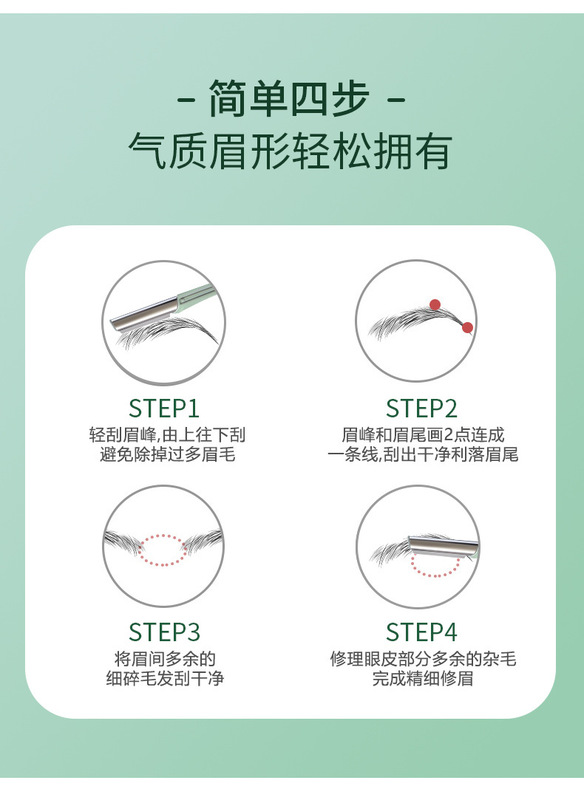 - 简单四步 -
气质眉形轻松拥有

STEP1
轻刮眉峰,由上往下刮
避免除掉过多眉毛

STEP2
眉峰和眉尾画2点连成
一条线,刮出干净利落眉尾

STEP3
将眉间多余的
细碎毛发刮干净

STEP4
修理眼皮部分多余的杂毛
完成精细修眉