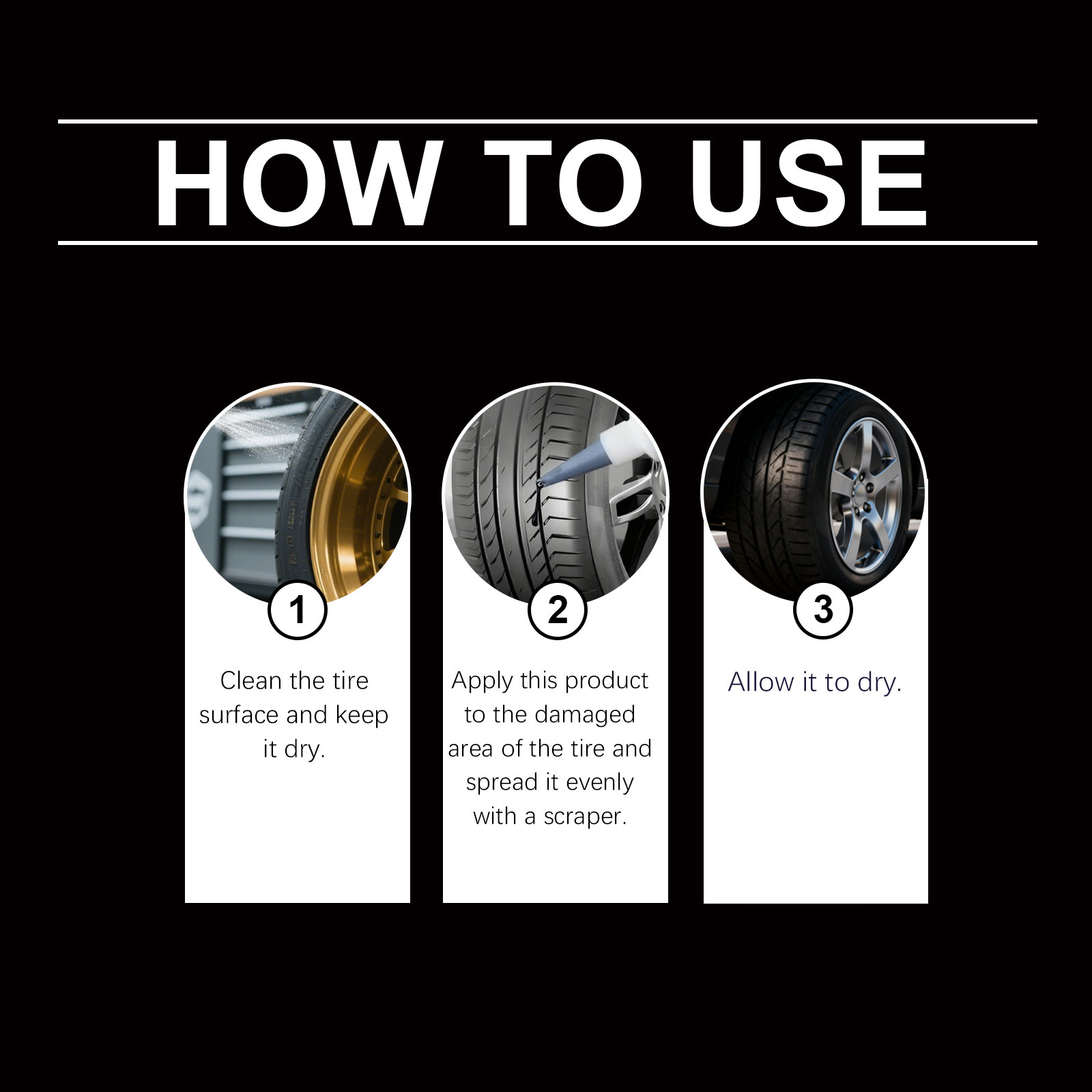 HOW TO USE

1

Clean the tire surface and keep it dry.

2

Apply this product to the damaged area of the tire and spread it evenly with a scraper.

3

Allow it to dry.