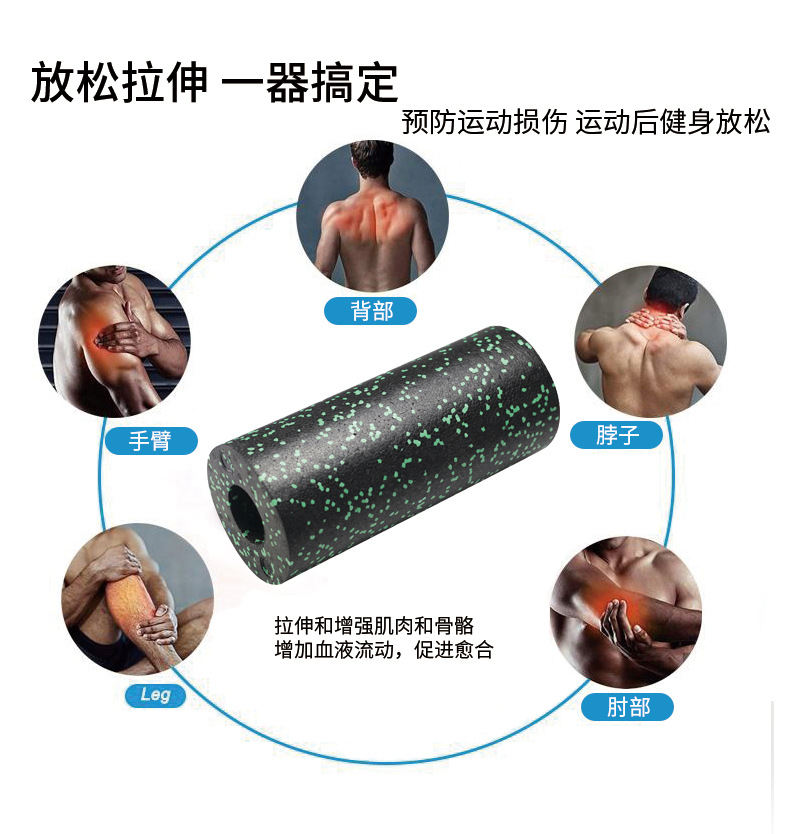 放松拉伸 一器搞定

预防运动损伤 运动后健身放松

背部

手臂

脖子

Leg

肘部

拉伸和增强肌肉和骨骼
增加血液流动，促进愈合