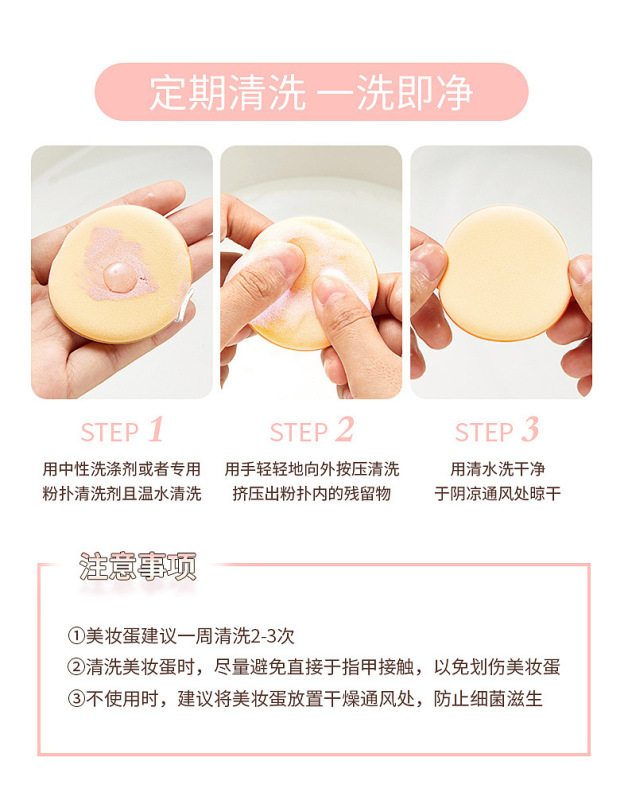 定期清洗 一洗即净

STEP 1
用中性洗涤剂或者专用粉扑清洗剂且温水清洗

STEP 2
用手轻轻地向外按压清洗挤压出粉扑内的残留物

STEP 3
用清水洗干净于阴凉通风处晾干

注意事项

①美妆蛋建议一周清洗2-3次
②清洗美妆蛋时，尽量避免直接于指甲接触，以免划伤美妆蛋
③不使用时，建议将美妆蛋放置干燥通风处，防止细菌滋生