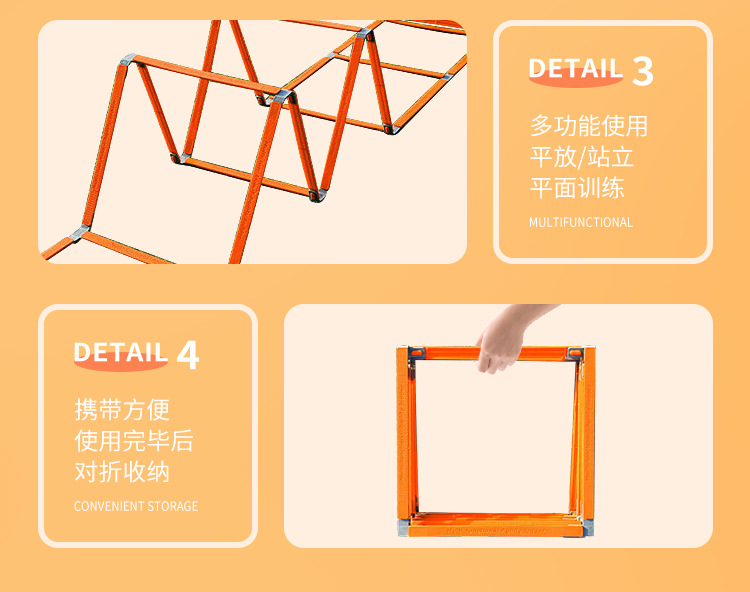 DETAIL 3

多功能使用
平放/站立
平面训练

MULTIFUNCTIONAL

DETAIL 4

携带方便
使用完毕后
对折收纳

CONVENIENT STORAGE