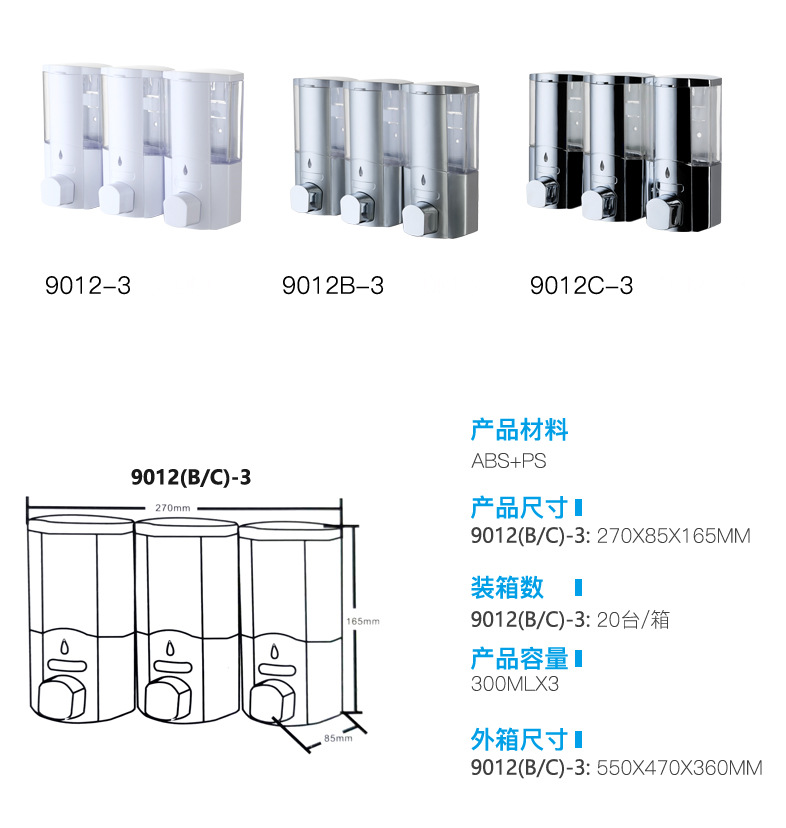 9012-3

9012B-3

9012C-3

9012(B/C)-3

270mm

165mm

85mm

产品材料
ABS+PS

产品尺寸
9012(B/C)-3: 270X85X165MM

装箱数
9012(B/C)-3: 20台/箱

产品容量
300MLX3

外箱尺寸
9012(B/C)-3: 550X470X360MM