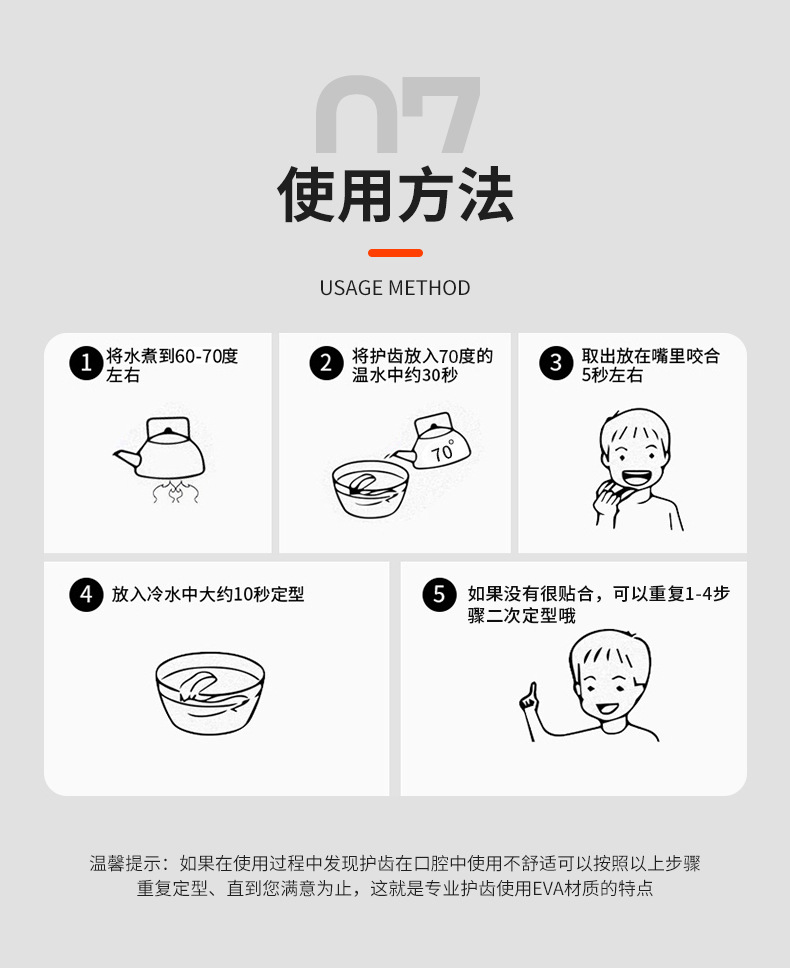 07

使用方法

USAGE METHOD

1 将水煮到60-70度左右

2 将护齿放入70度的温水中约30秒

70°

3 取出放在嘴里咬合5秒左右

4 放入冷水中大约10秒定型

5 如果没有很贴合，可以重复1-4步骤二次定型哦

温馨提示：如果在使用过程中发现护齿在口腔中使用不舒适可以按照以上步骤重复定型、直到您满意为止，这就是专业护齿使用EVA材质的特点