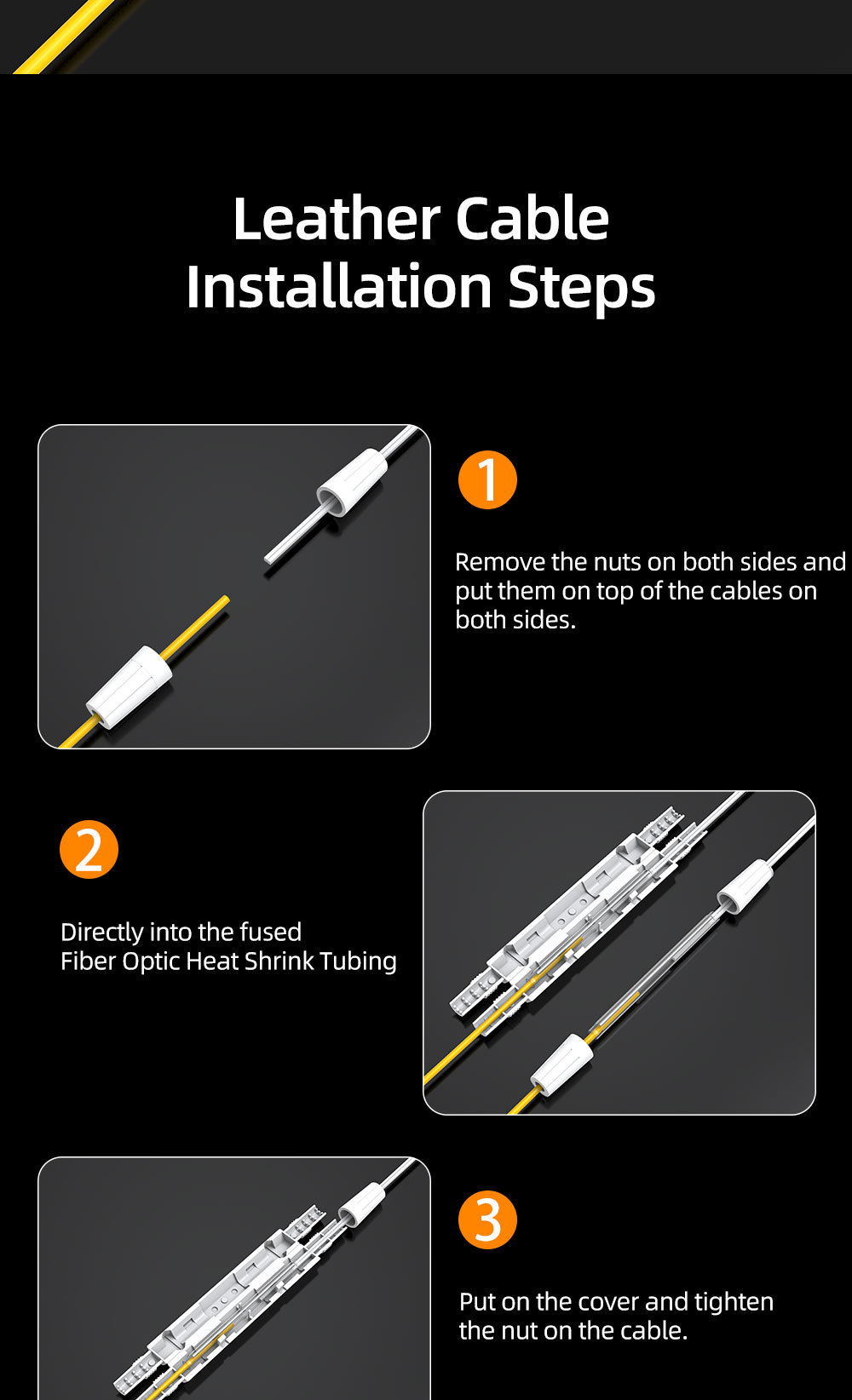 Leather Cable
Installation Steps

1

Remove the nuts on both sides and put them on top of the cables on both sides.

2

Directly into the fused
Fiber Optic Heat Shrink Tubing

3

Put on the cover and tighten the nut on the cable.