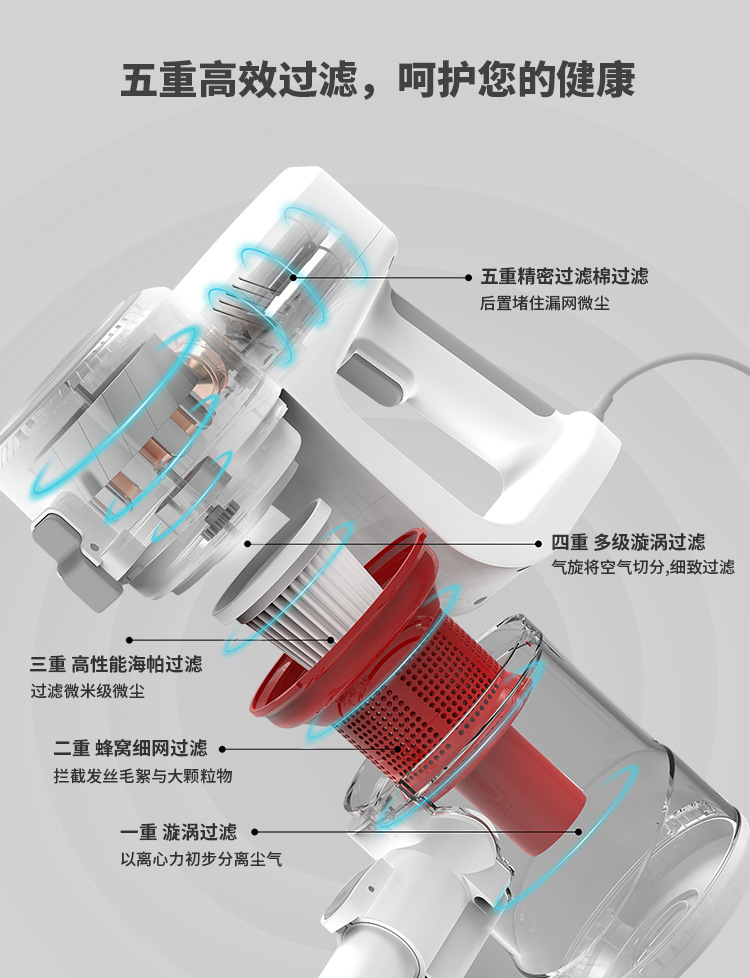 五重高效过滤，呵护您的健康

五重精密过滤棉过滤
后置堵住漏网微尘

四重 多级漩涡过滤
气旋将空气切分,细致过滤

三重 高性能海帕过滤
过滤微米级微尘

二重 蜂窝细网过滤
拦截发丝毛絮与大颗粒物

一重 漩涡过滤
以离心力初步分离尘气