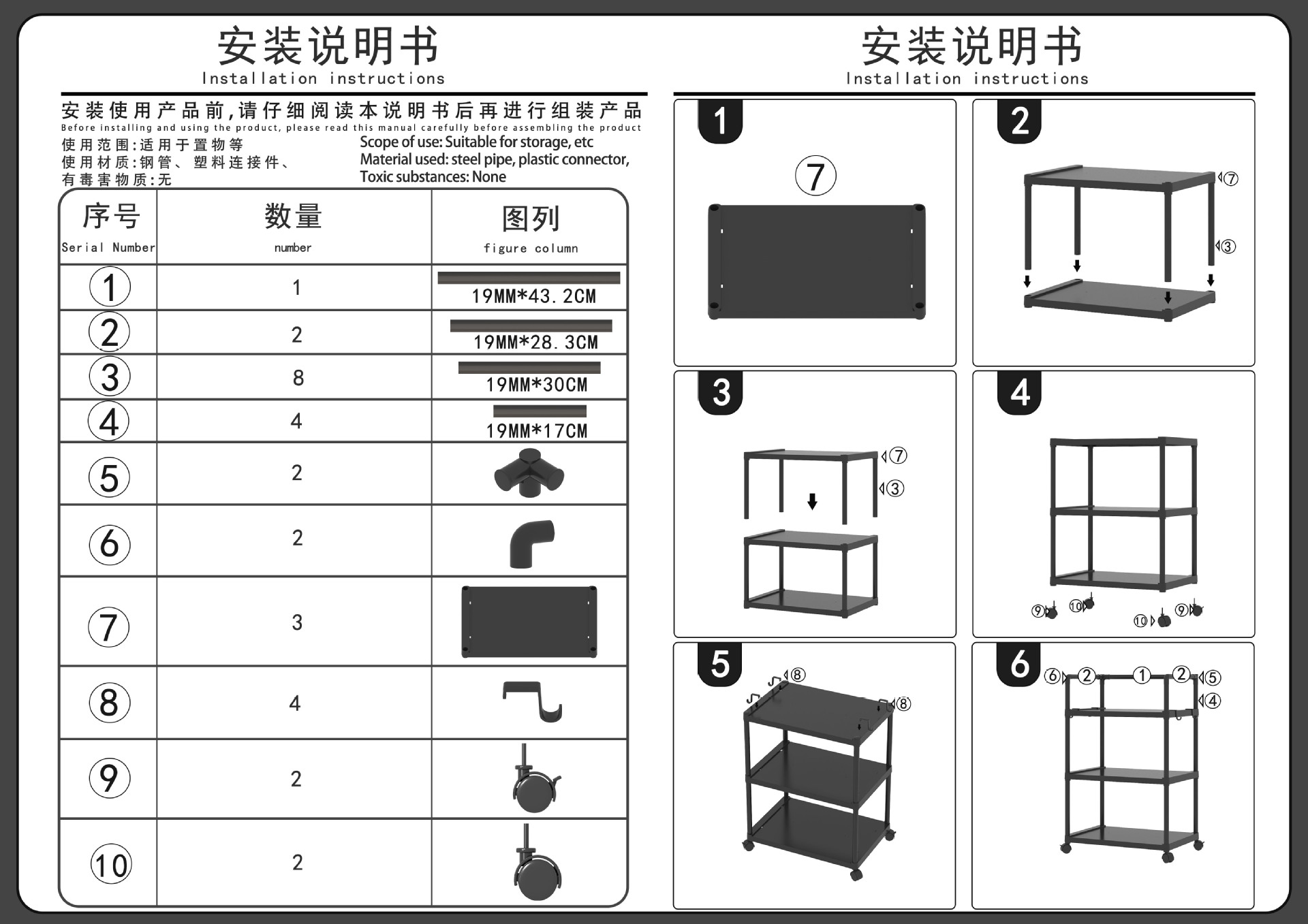 安装说明书
Installation instructions

安装使用产品前,请仔细阅读本说明书后再进行组装产品
Before installing and using the product, please read this manual carefully before assembling the product

使用范围:适用于置物等
使用材质:钢管、塑料连接件、
有毒害物质:无

Scope of use: Suitable for storage, etc
Material used: steel pipe, plastic connector,
Toxic substances: None

| 序号 Serial Number | 数量 number | 图列 figure column |
|---|---|---|
| ① | 1 | 19MM*43.2CM |
| ② | 2 | 19MM*28.3CM |
| ③ | 8 | 19MM*30CM |
| ④ | 4 | 19MM*17CM |
| ⑤ | 2 | |
| ⑥ | 2 | |
| ⑦ | 3 | |
| ⑧ | 4 | |
| ⑨ | 2 | |
| ⑩ | 2 | |

安装说明书
Installation instructions

1
⑦

2
⑦
③

3
⑦
③

4
⑨
⑩
⑩
⑨

5
⑧
⑧

6
⑥
②
①
②
⑤
④