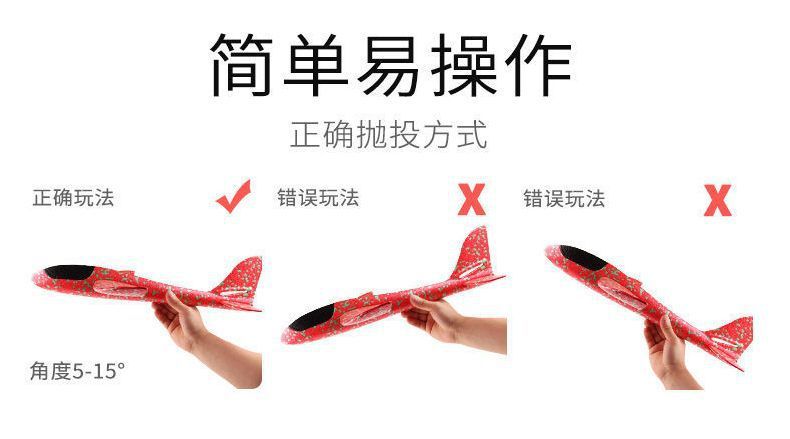 简单易操作

正确抛投方式

正确玩法 ✓

角度5-15°

错误玩法 X

错误玩法 X