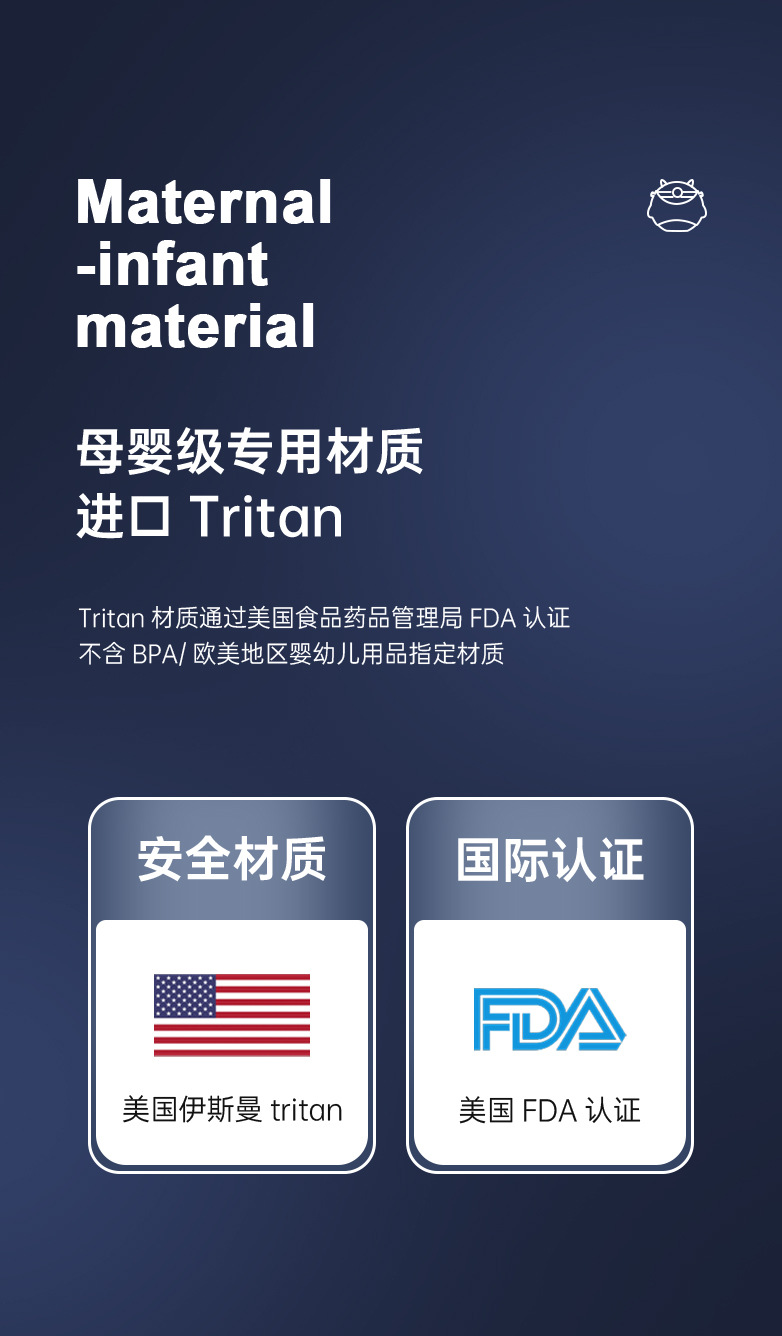 Maternal
-infant
material

母婴级专用材质
进口Tritan

Tritan材质通过美国食品药品管理局FDA认证
不含BPA/欧美地区婴幼儿用品指定材质

安全材质

美国伊斯曼tritan

国际认证

FDA

美国FDA认证