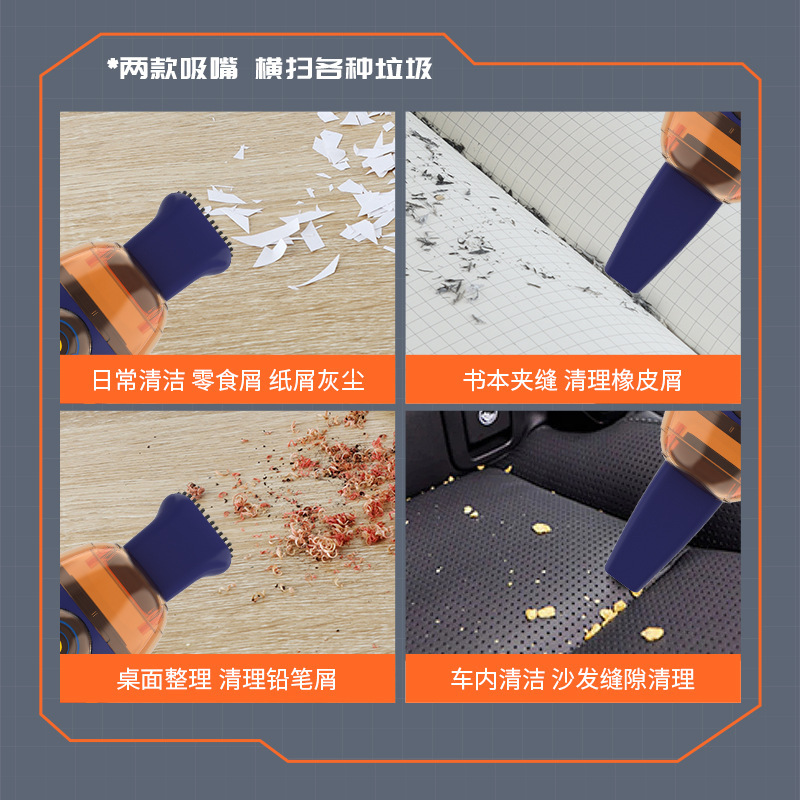 *两款吸嘴 横扫各种垃圾

日常清洁 零食屑 纸屑灰尘

书本夹缝 清理橡皮屑

桌面整理 清理铅笔屑

车内清洁 沙发缝隙清理