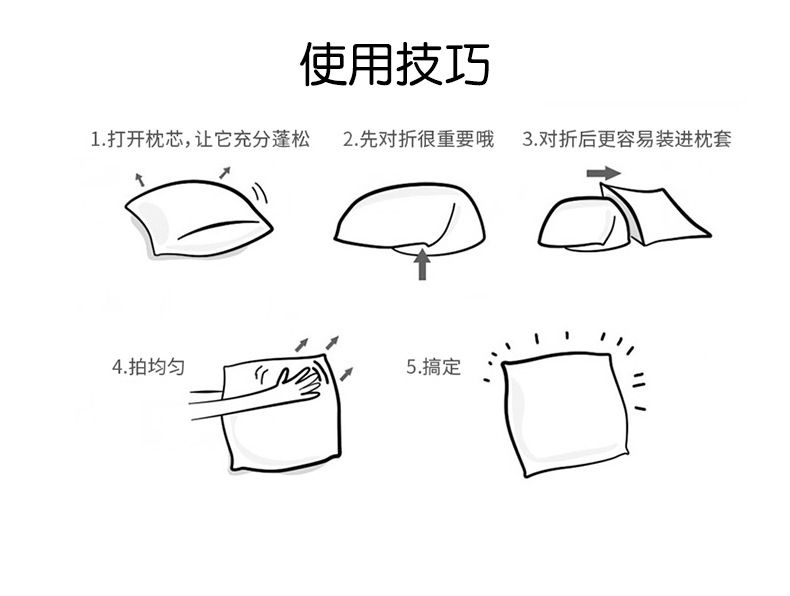 使用技巧

1.打开枕芯，让它充分蓬松

2.先对折很重要哦

3.对折后更容易装进枕套

4.拍均匀

5.搞定