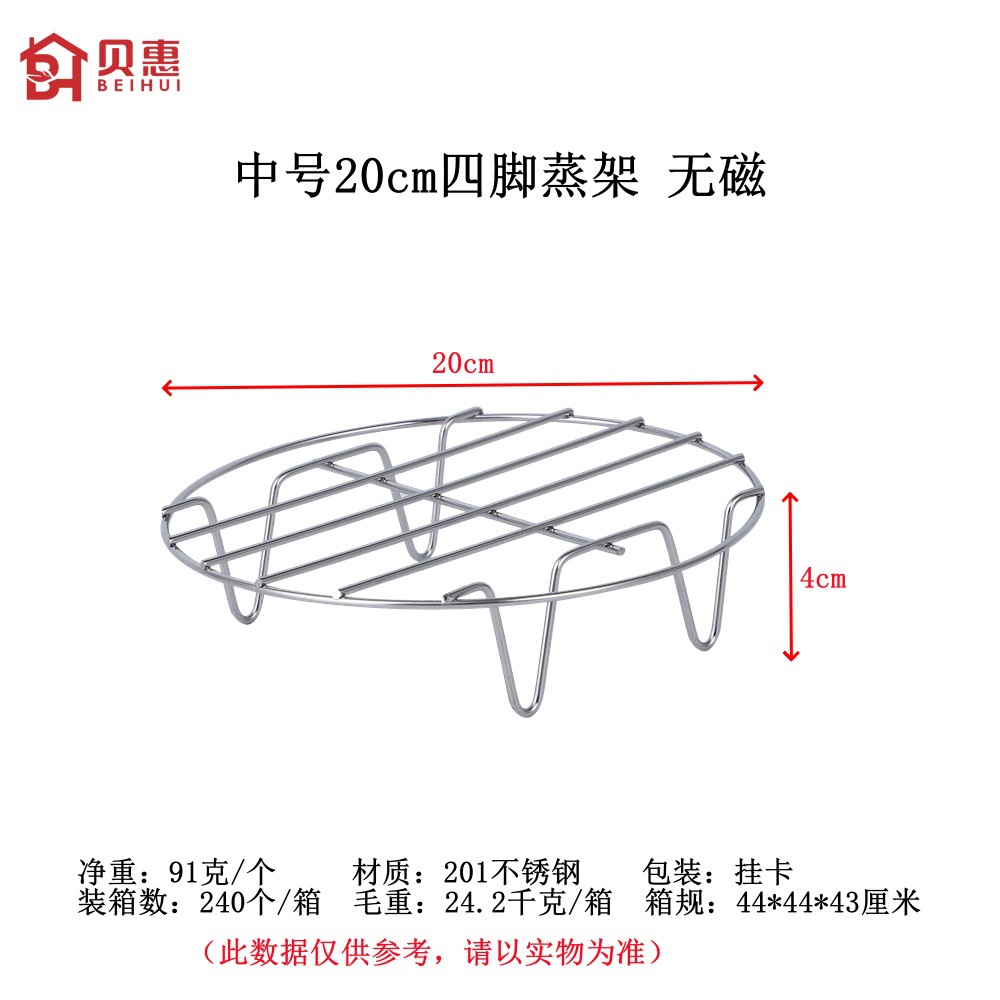 贝惠
BEIHUI

中号20cm四脚蒸架 无磁

20cm

4cm

净重：91克/个　材质：201不锈钢　包装：挂卡
装箱数：240个/箱　毛重：24.2千克/箱　箱规：44*44*43厘米
（此数据仅供参考，请以实物为准）