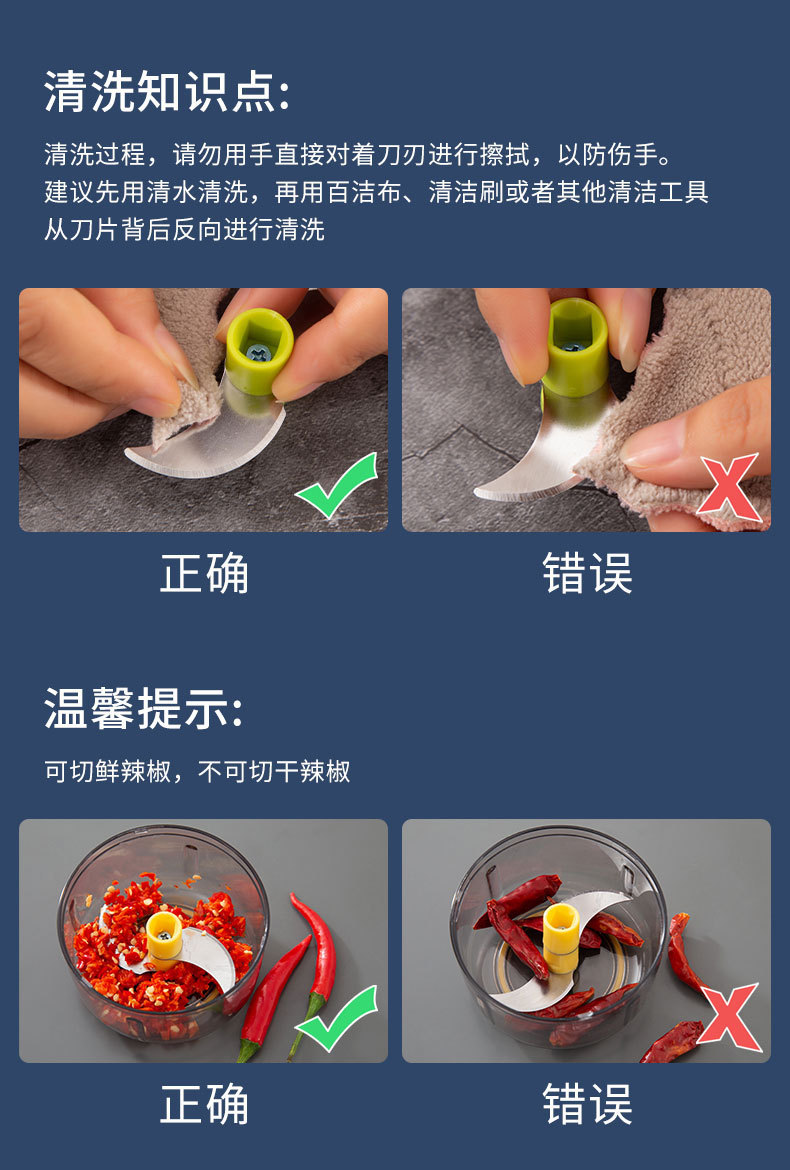 清洗知识点:

清洗过程，请勿用手直接对着刀刃进行擦拭，以防伤手。建议先用清水清洗，再用百洁布、清洁刷或者其他清洁工具从刀片背后反向进行清洗

正确

错误

温馨提示:

可切鲜辣椒，不可切干辣椒

正确

错误