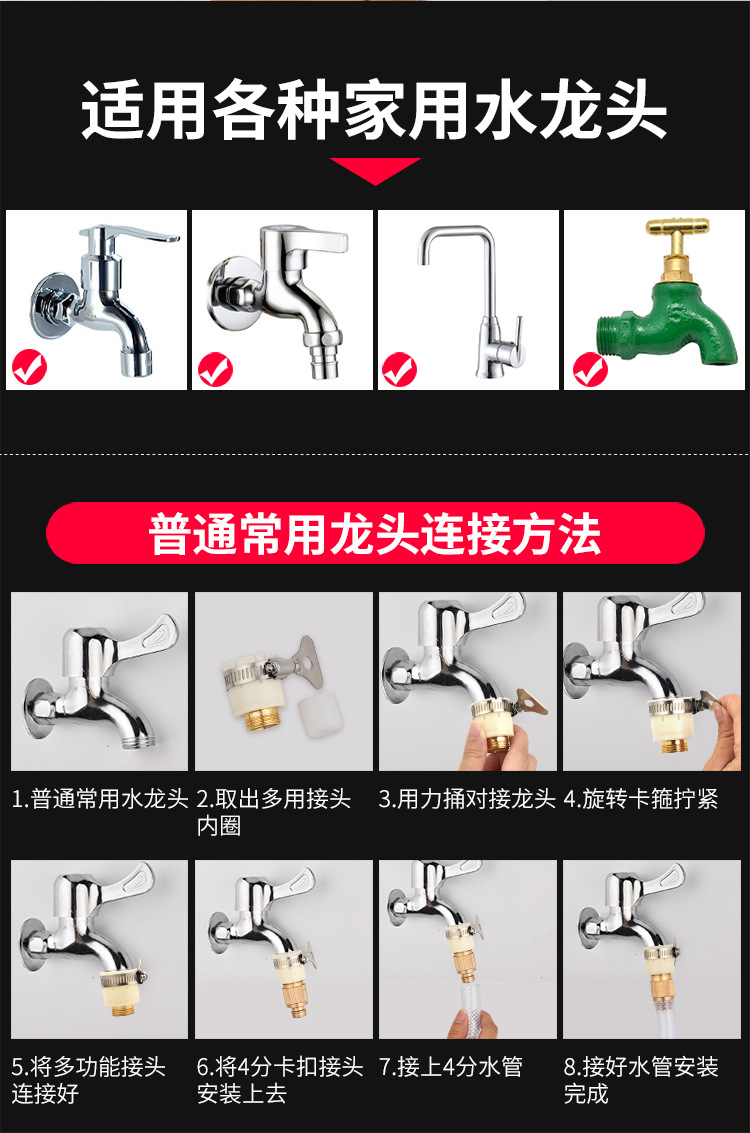 适用各种家用水龙头

普通常用龙头连接方法

1.普通常用水龙头

2.取出多用接头内圈

3.用力捅对接龙头

4.旋转卡箍拧紧

5.将多功能接头连接好

6.将4分卡扣接头安装上去

7.接上4分水管

8.接好水管安装完成