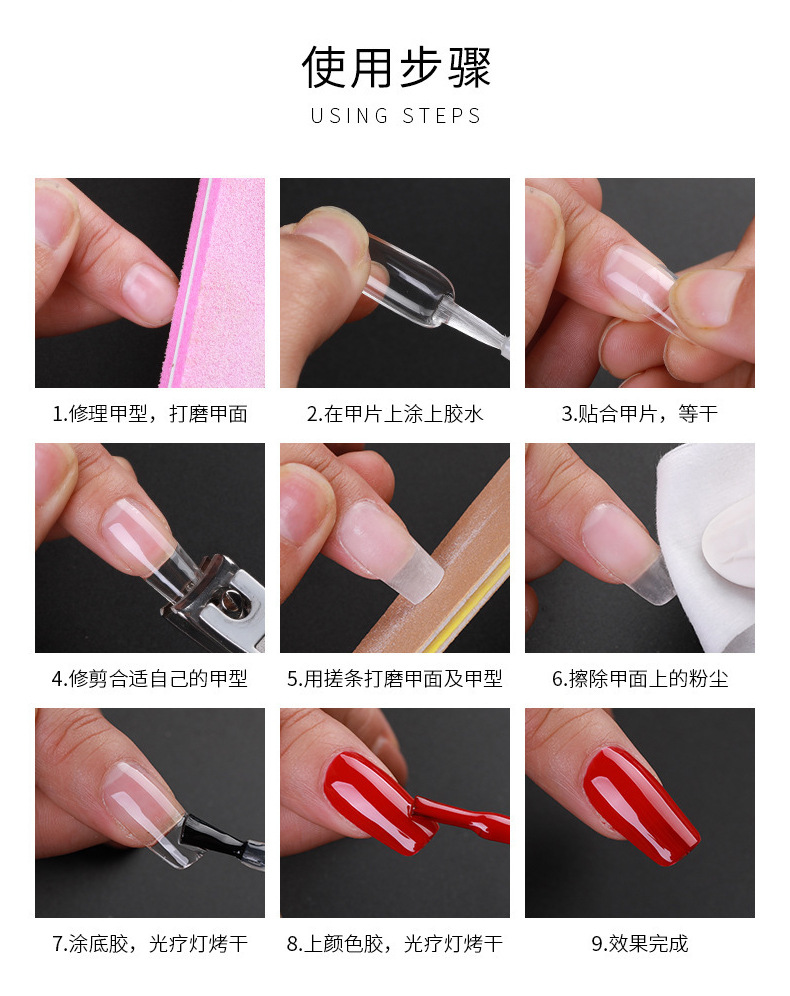 使用步骤

USING STEPS

1.修理甲型，打磨甲面

2.在甲片上涂上胶水

3.贴合甲片，等干

4.修剪合适自己的甲型

5.用搓条打磨甲面及甲型

6.擦除甲面上的粉尘

7.涂底胶，光疗灯烤干

8.上颜色胶，光疗灯烤干

9.效果完成