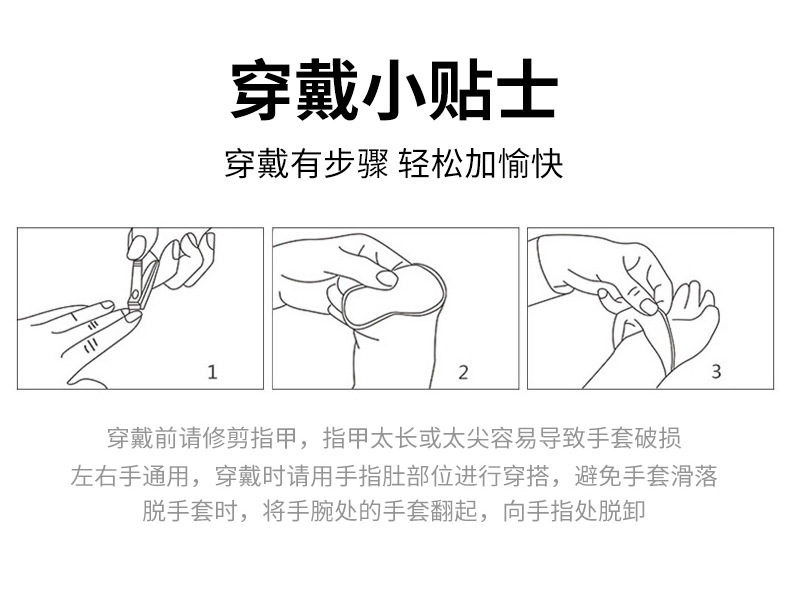 穿戴小贴士

穿戴有步骤 轻松加愉快

1

2

3

穿戴前请修剪指甲，指甲太长或太尖容易导致手套破损
左右手通用，穿戴时请用手指肚部位进行穿搭，避免手套滑落
脱手套时，将手腕处的手套翻起，向手指处脱卸