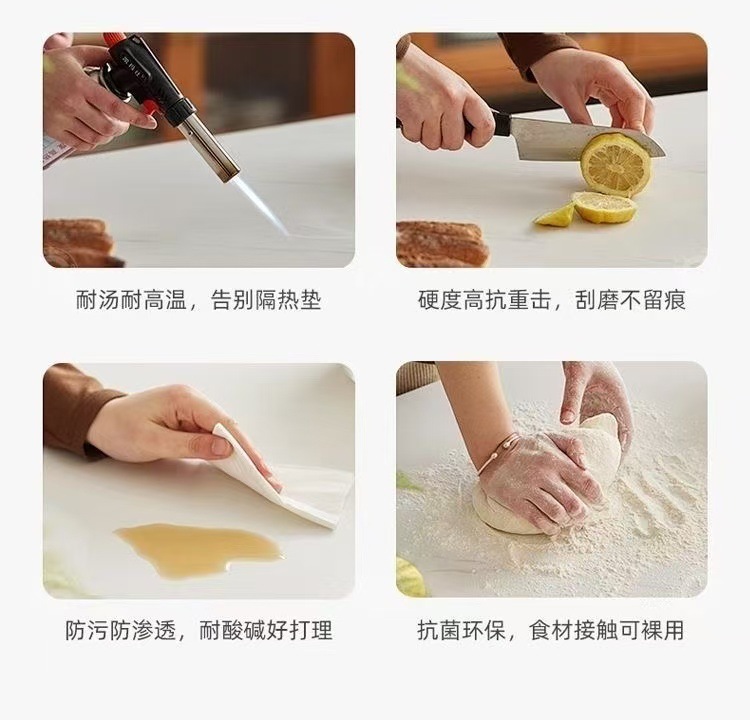 耐汤耐高温，告别隔热垫

硬度高抗重击，刮磨不留痕

防污防渗透，耐酸碱好打理

抗菌环保，食材接触可裸用