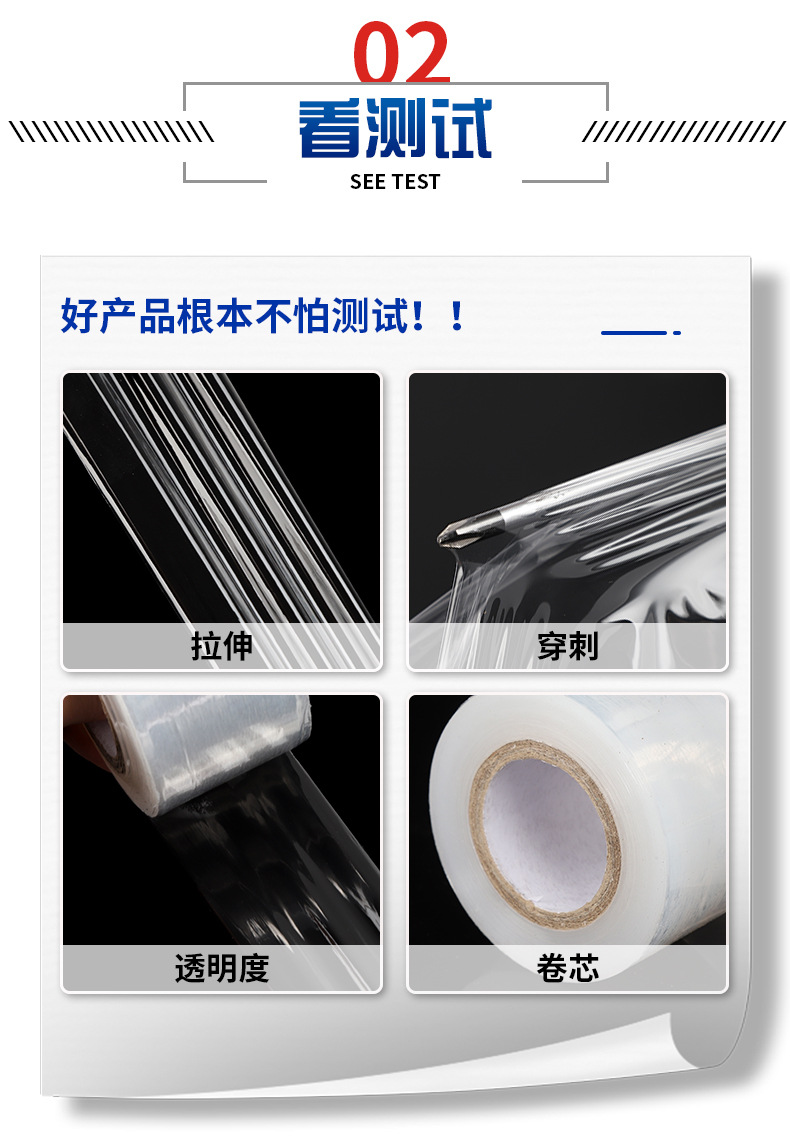 02
看测试
SEE TEST

好产品根本不怕测试！！

拉伸

穿刺

透明度

卷芯