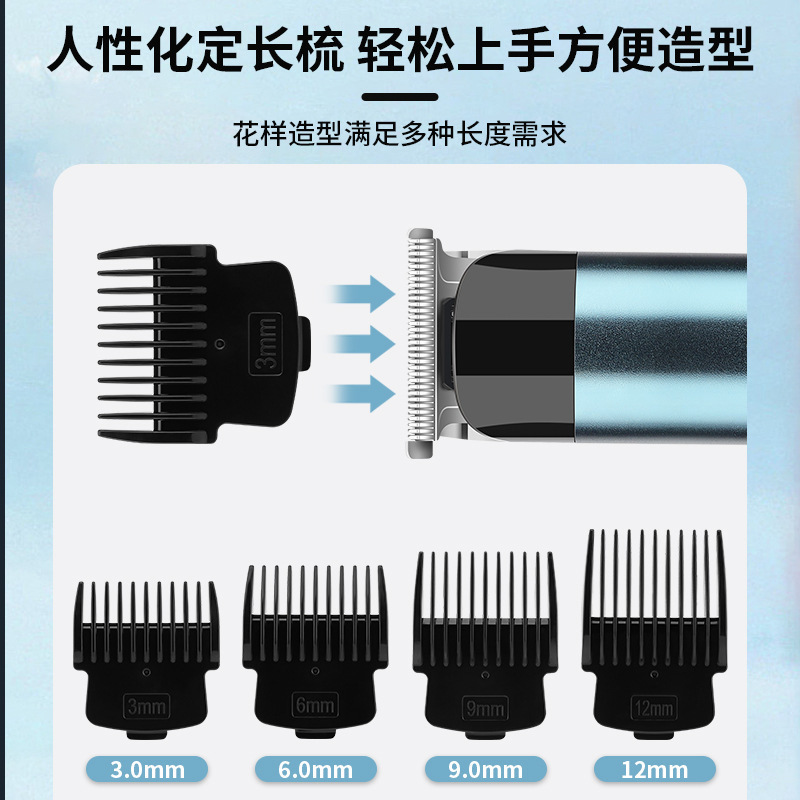 人性化定长梳 轻松上手方便造型

花样造型满足多种长度需求

3mm

3mm

6mm

9mm

12mm

3.0mm

6.0mm

9.0mm

12mm