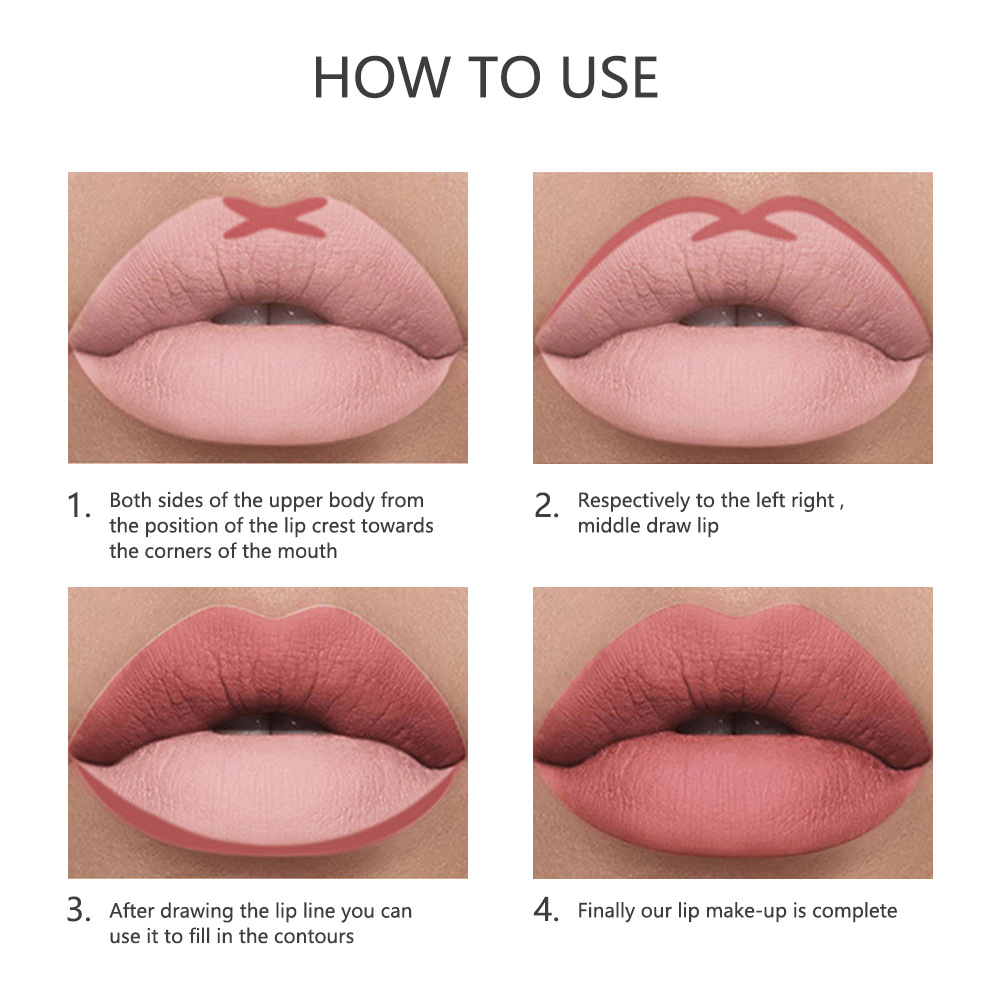 HOW TO USE

1. Both sides of the upper body from the position of the lip crest towards the corners of the mouth

2. Respectively to the left right , middle draw lip

3. After drawing the lip line you can use it to fill in the contours

4. Finally our lip make-up is complete