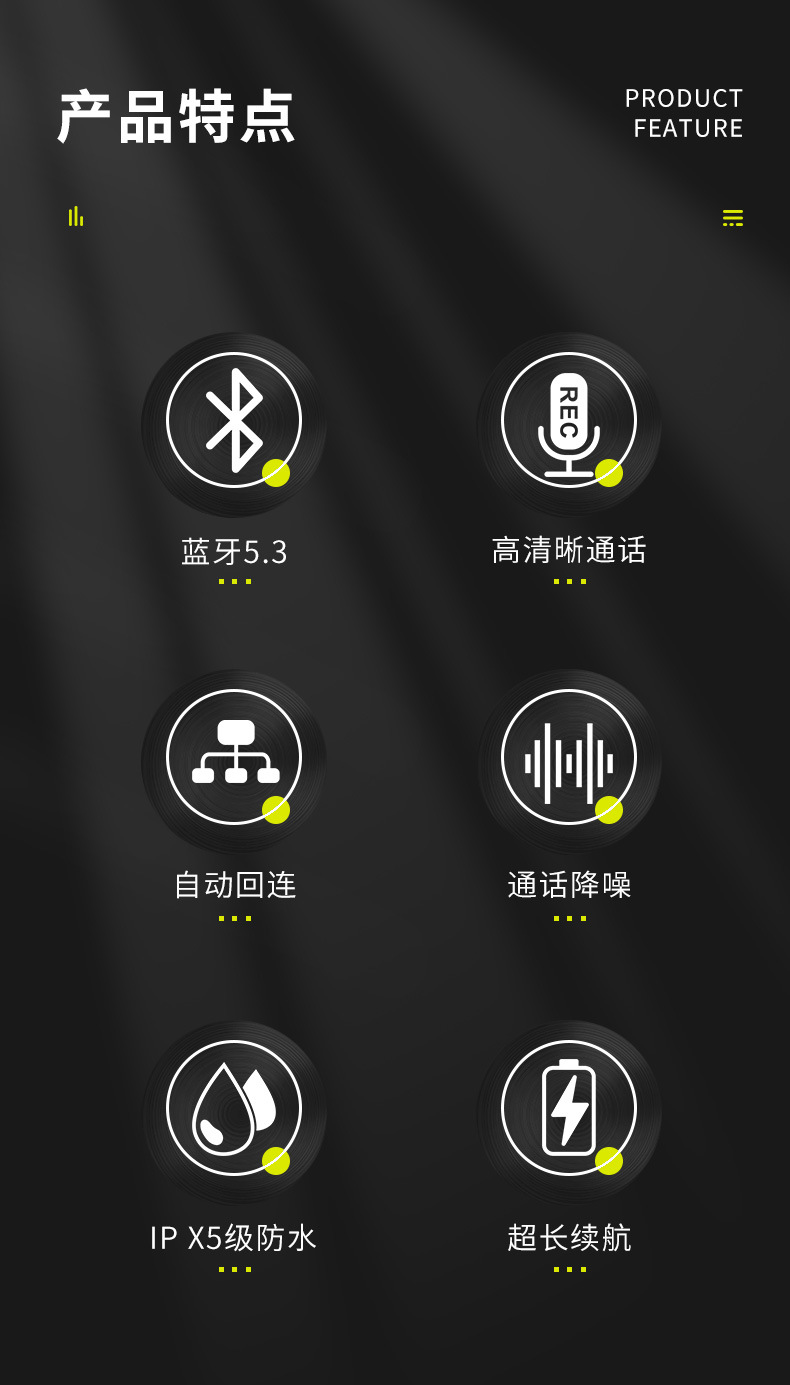 产品特点

PRODUCT
FEATURE

REC

蓝牙5.3

高清晰通话

自动回连

通话降噪

IP X5级防水

超长续航