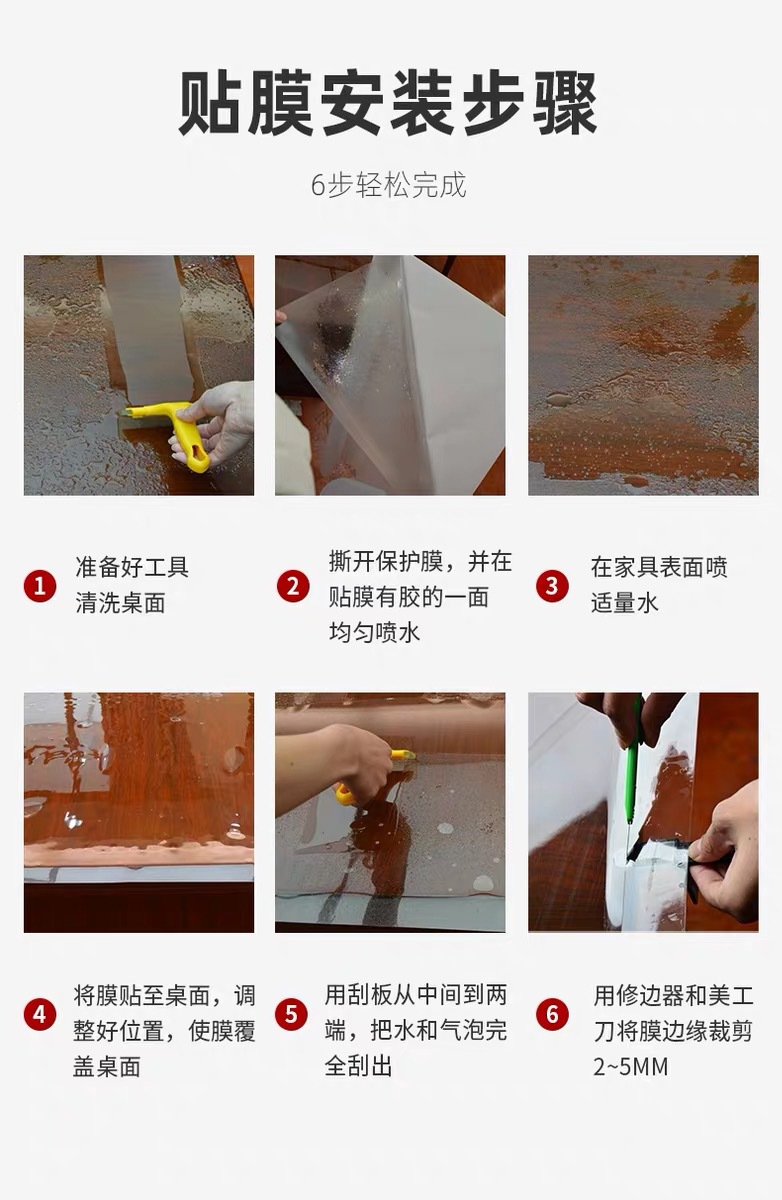 贴膜安装步骤

6步轻松完成

1 准备好工具
清洗桌面

2 撕开保护膜，并在贴膜有胶的一面均匀喷水

3 在家具表面喷适量水

4 将膜贴至桌面，调整好位置，使膜覆盖桌面

5 用刮板从中间到两端，把水和气泡完全刮出

6 用修边器和美工刀将膜边缘裁剪2~5MM