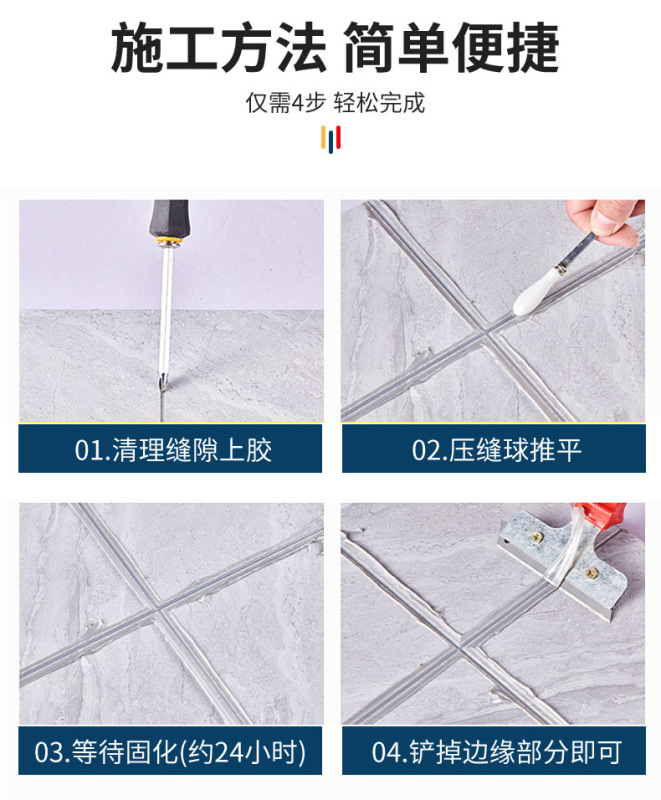 施工方法 简单便捷

仅需4步 轻松完成

01.清理缝隙上胶

02.压缝球推平

03.等待固化(约24小时)

04.铲掉边缘部分即可