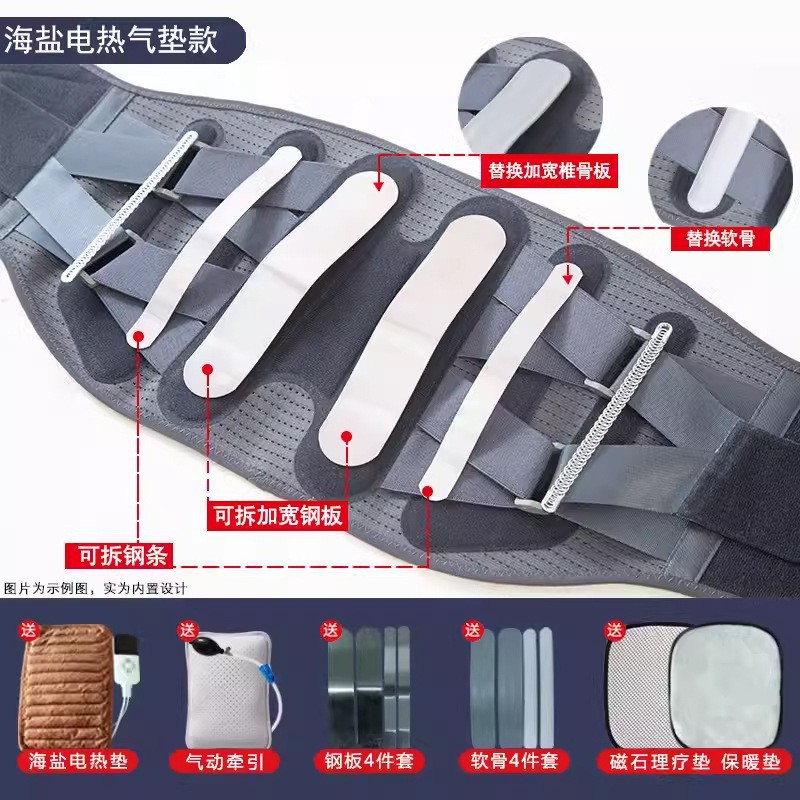 海盐电热气垫款

替换加宽椎骨板

替换软骨

可拆加宽钢板

可拆钢条

图片为示例图，实为内置设计

送
海盐电热垫

送
气动牵引

送
钢板4件套

送
软骨4件套

送
磁石理疗垫 保暖垫