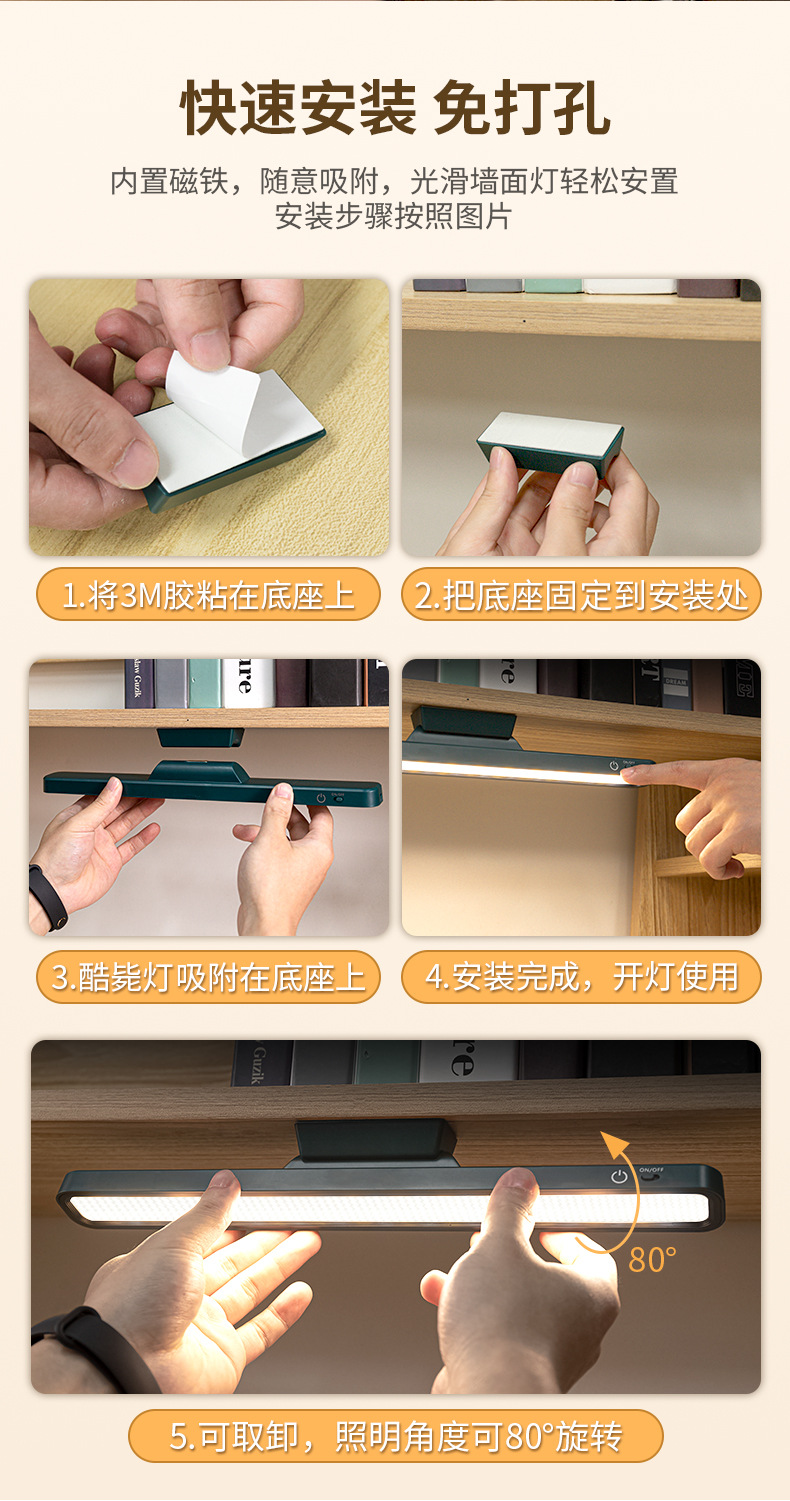 快速安装 免打孔

内置磁铁，随意吸附，光滑墙面灯轻松安置
安装步骤按照图片

1.将3M胶粘在底座上

2.把底座固定到安装处

3.酷毙灯吸附在底座上

4.安装完成，开灯使用

ON/OFF

80°

5.可取卸，照明角度可80°旋转