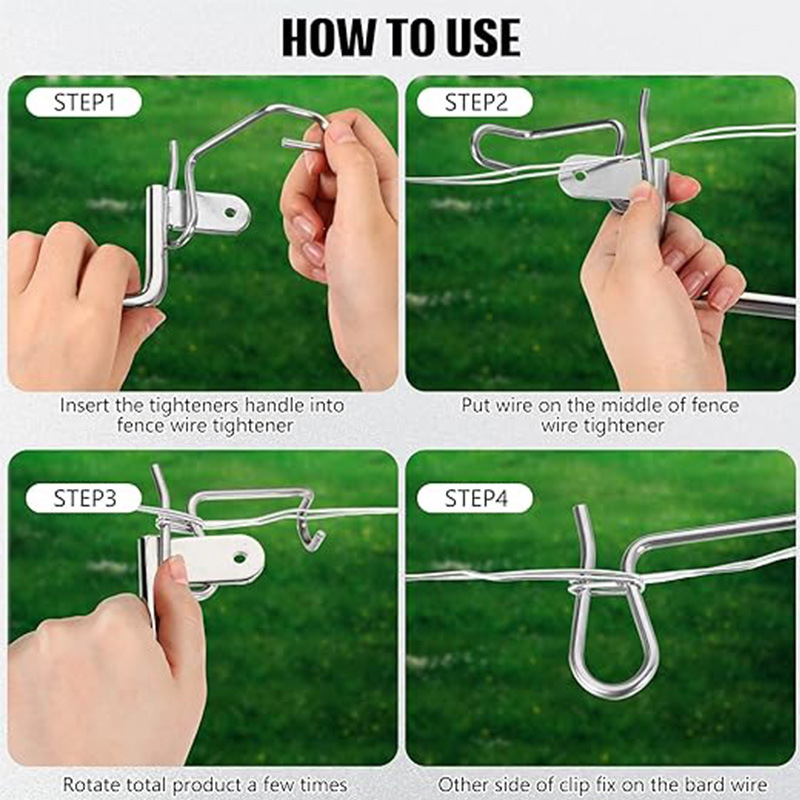 HOW TO USE

STEP1

Insert the tighteners handle into fence wire tightener

STEP2

Put wire on the middle of fence wire tightener

STEP3

Rotate total product a few times

STEP4

Other side of clip fix on the bard wire