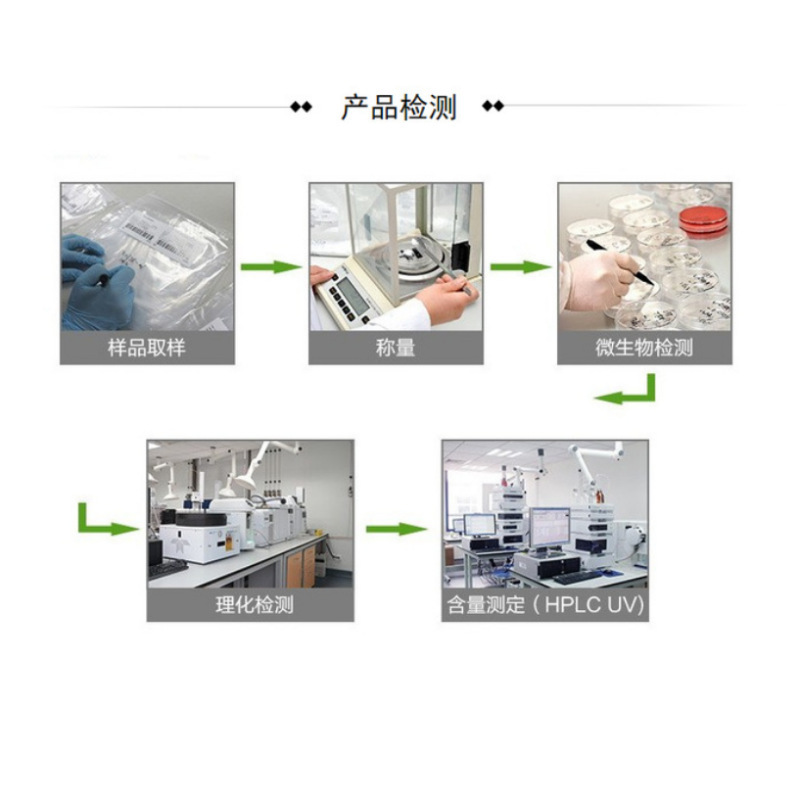 产品检测

样品取样

称量

微生物检测

理化检测

含量测定（HPLC UV）