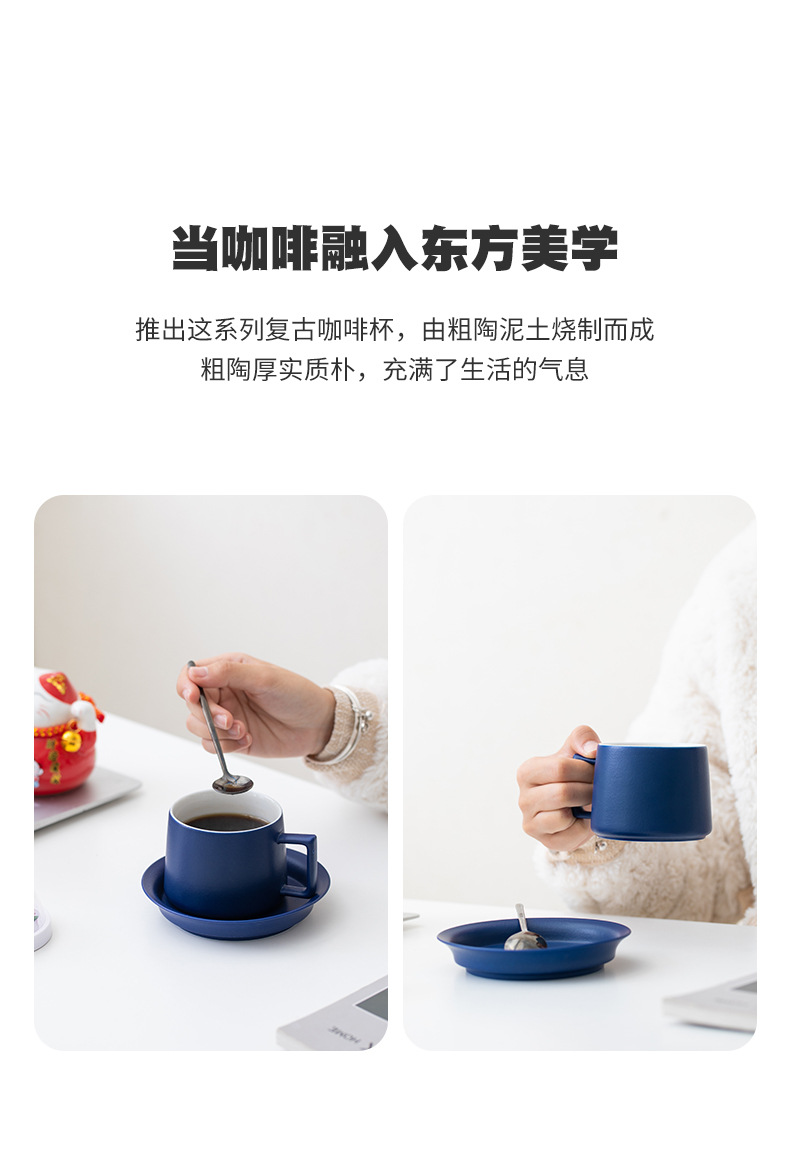 当咖啡融入东方美学

推出这系列复古咖啡杯，由粗陶泥土烧制而成
粗陶厚实质朴，充满了生活的气息

HOME