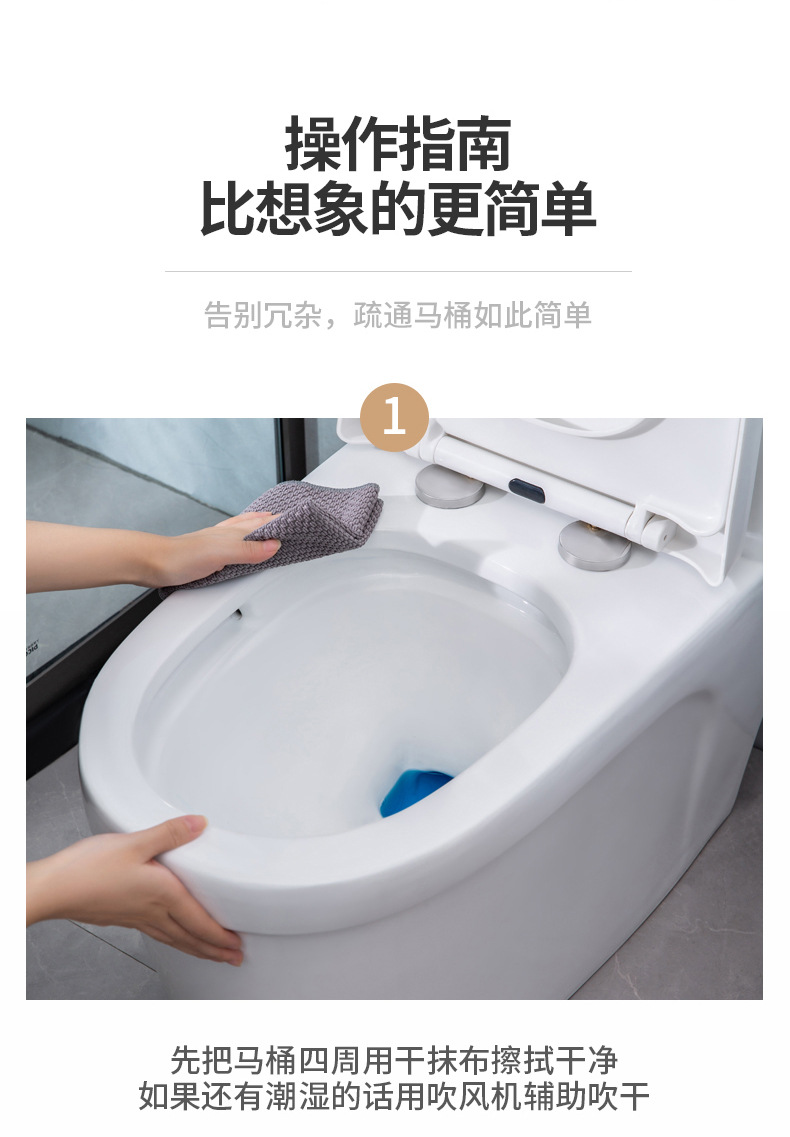 操作指南
比想象的更简单

告别冗杂，疏通马桶如此简单

1

先把马桶四周用干抹布擦拭干净
如果还有潮湿的话用吹风机辅助吹干