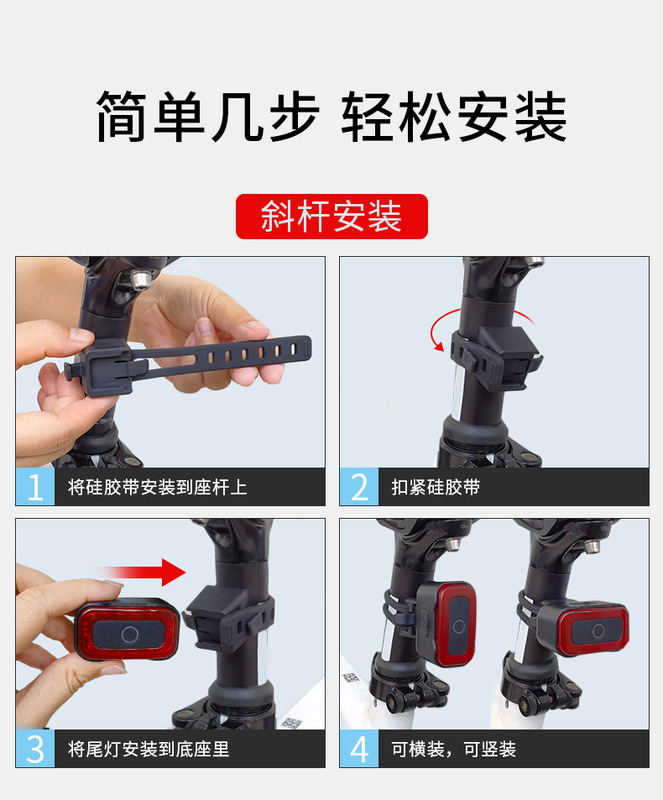 简单几步 轻松安装

斜杆安装

1 将硅胶带安装到座杆上

2 扣紧硅胶带

3 将尾灯安装到底座里

4 可横装，可竖装