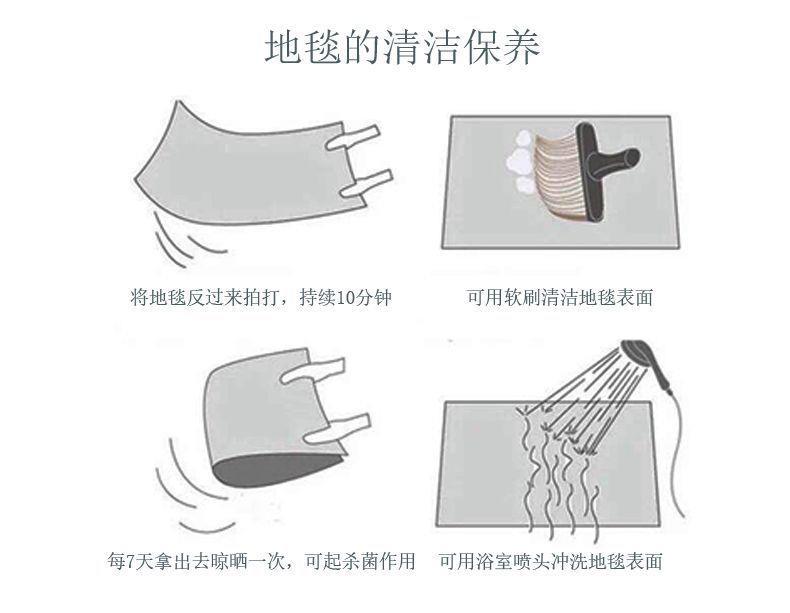 地毯的清洁保养

将地毯反过来拍打，持续10分钟

可用软刷清洁地毯表面

每7天拿出去晾晒一次，可起杀菌作用

可用浴室喷头冲洗地毯表面