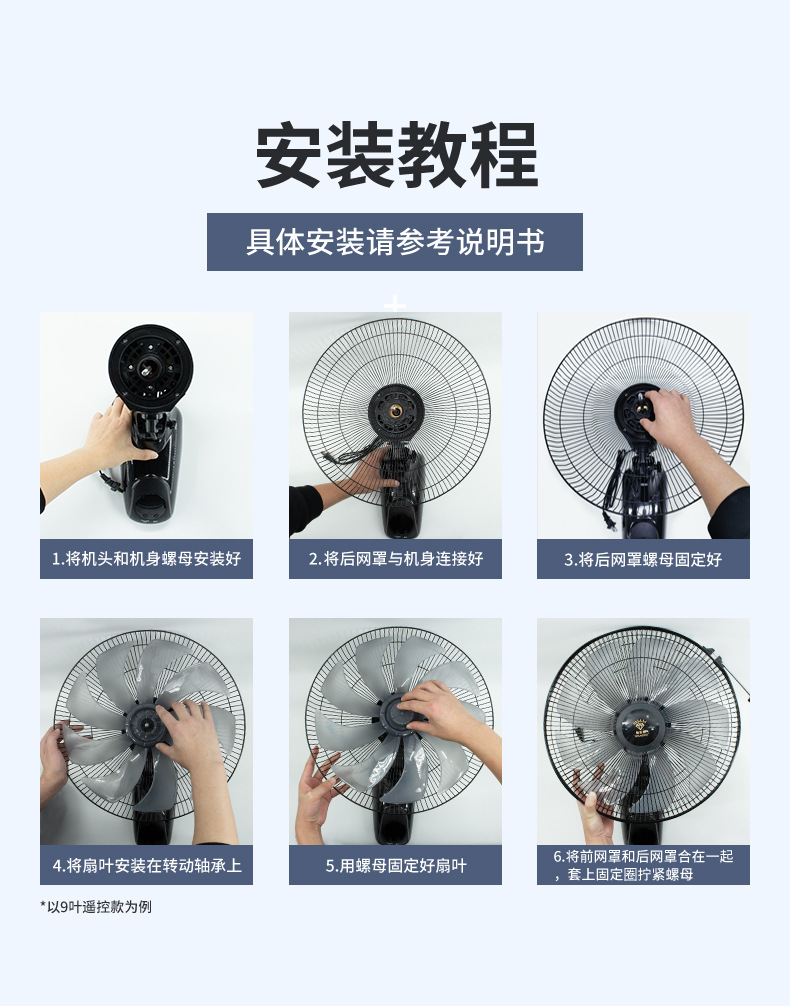 安装教程

具体安装请参考说明书

1.将机头和机身螺母安装好

2.将后网罩与机身连接好

3.将后网罩螺母固定好

4.将扇叶安装在转动轴承上

5.用螺母固定好扇叶

6.将前网罩和后网罩合在一起，套上固定圈拧紧螺母

*以9叶遥控款为例