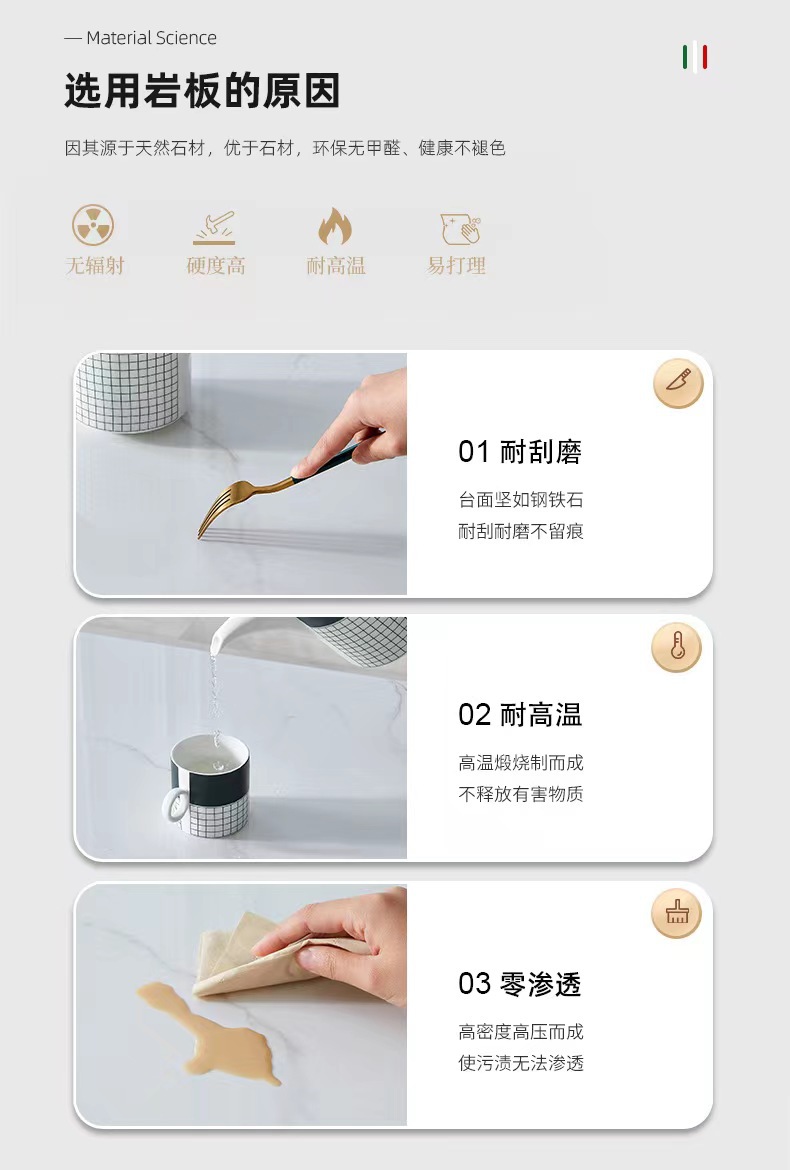 — Material Science

选用岩板的原因

因其源于天然石材，优于石材，环保无甲醛、健康不褪色

无辐射 硬度高 耐高温 易打理

01 耐刮磨

台面坚如钢铁石
耐刮耐磨不留痕

02 耐高温

高温煅烧制而成
不释放有害物质

03 零渗透

高密度高压而成
使污渍无法渗透