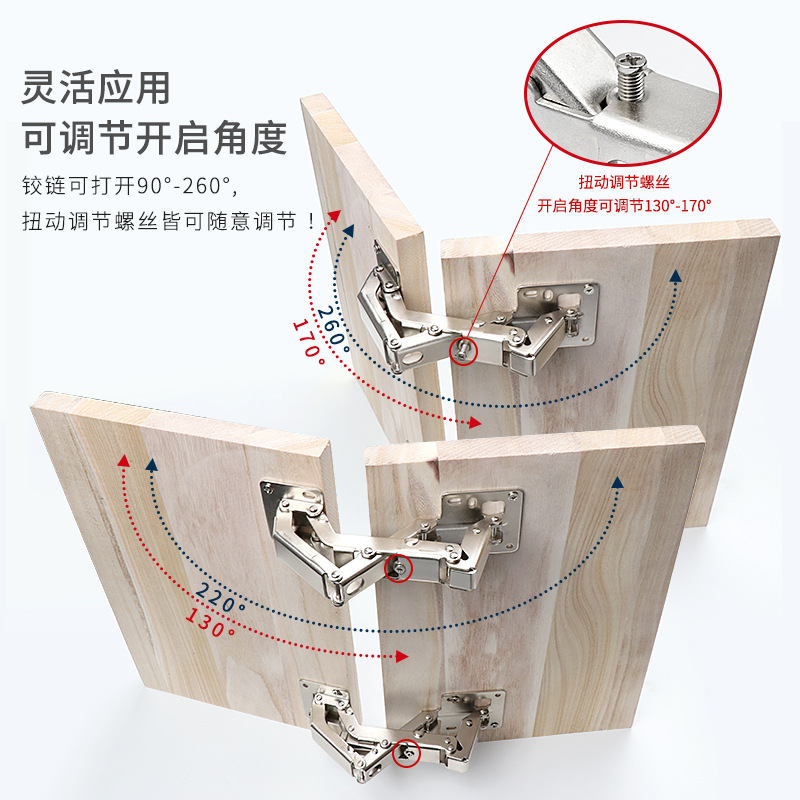 灵活应用
可调节开启角度

铰链可打开90°-260°,
扭动调节螺丝皆可随意调节！

扭动调节螺丝
开启角度可调节130°-170°

260°
170°

220°
130°