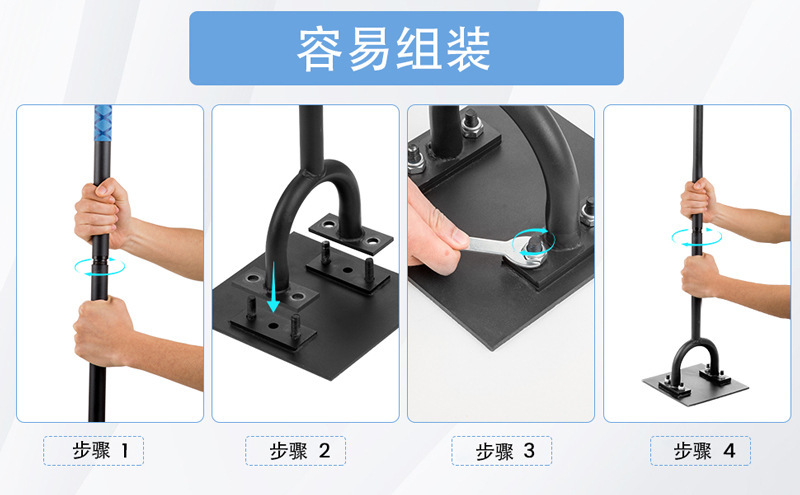 容易组装

步骤 1

步骤 2

步骤 3

步骤 4