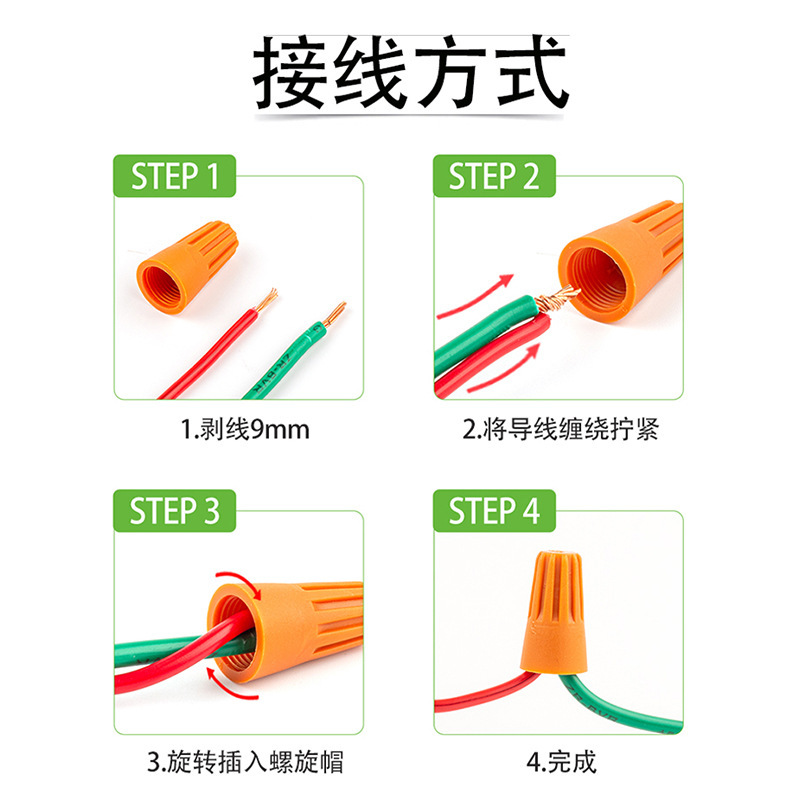 接线方式

STEP 1

1.剥线9mm

STEP 2

2.将导线缠绕拧紧

STEP 3

3.旋转插入螺旋帽

STEP 4

4.完成