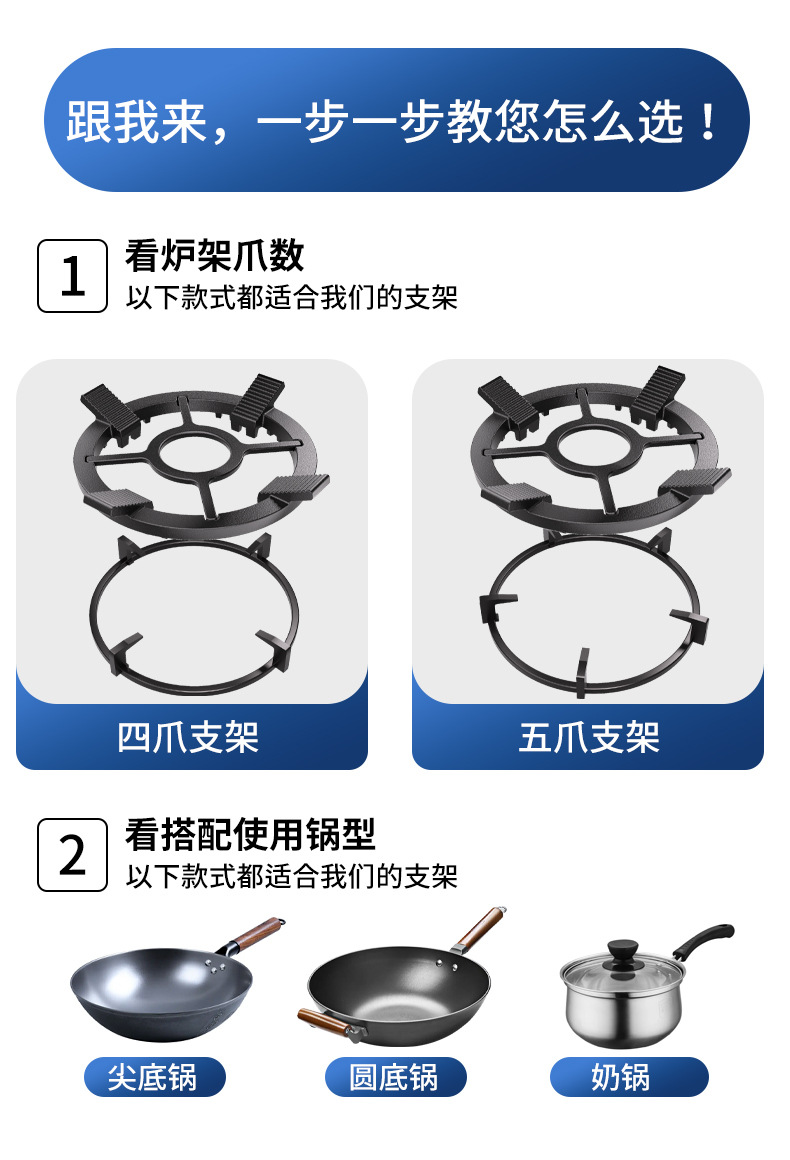 跟我来，一步一步教您怎么选！

1 看炉架爪数
以下款式都适合我们的支架

四爪支架

五爪支架

2 看搭配使用锅型
以下款式都适合我们的支架

尖底锅

圆底锅

奶锅