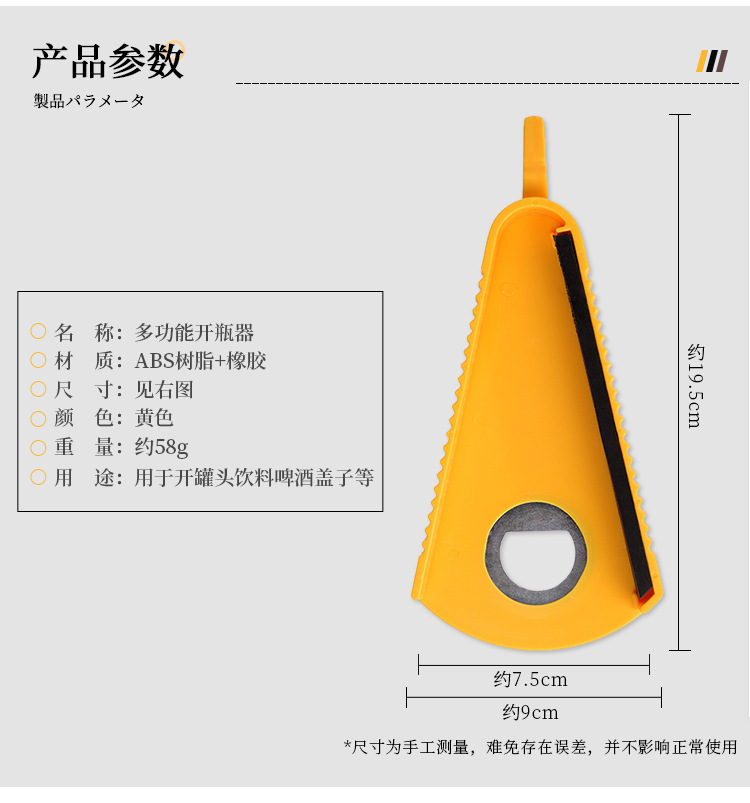 产品参数

製品パラメータ

名 称：多功能开瓶器
材 质：ABS树脂+橡胶
尺 寸：见右图
颜 色：黄色
重 量：约58g
用 途：用于开罐头饮料啤酒盖子等

约19.5cm

约7.5cm

约9cm

*尺寸为手工测量，难免存在误差，并不影响正常使用