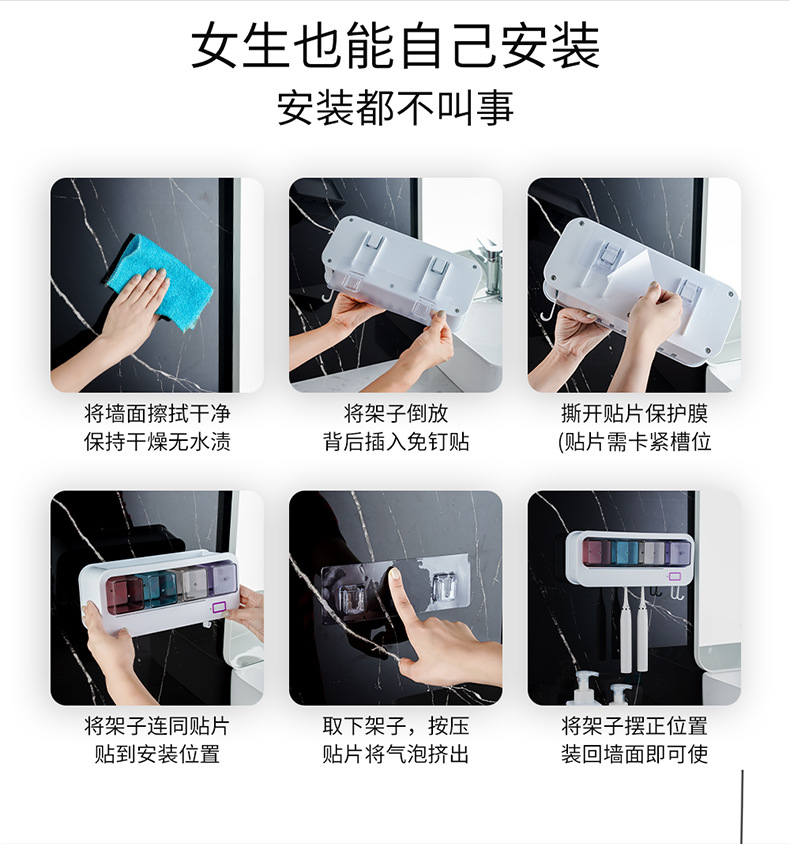 女生也能自己安装
安装都不叫事

将墙面擦拭干净
保持干燥无水渍

将架子倒放
背后插入免钉贴

撕开贴片保护膜
(贴片需卡紧槽位

将架子连同贴片
贴到安装位置

取下架子，按压
贴片将气泡挤出

将架子摆正位置
装回墙面即可使