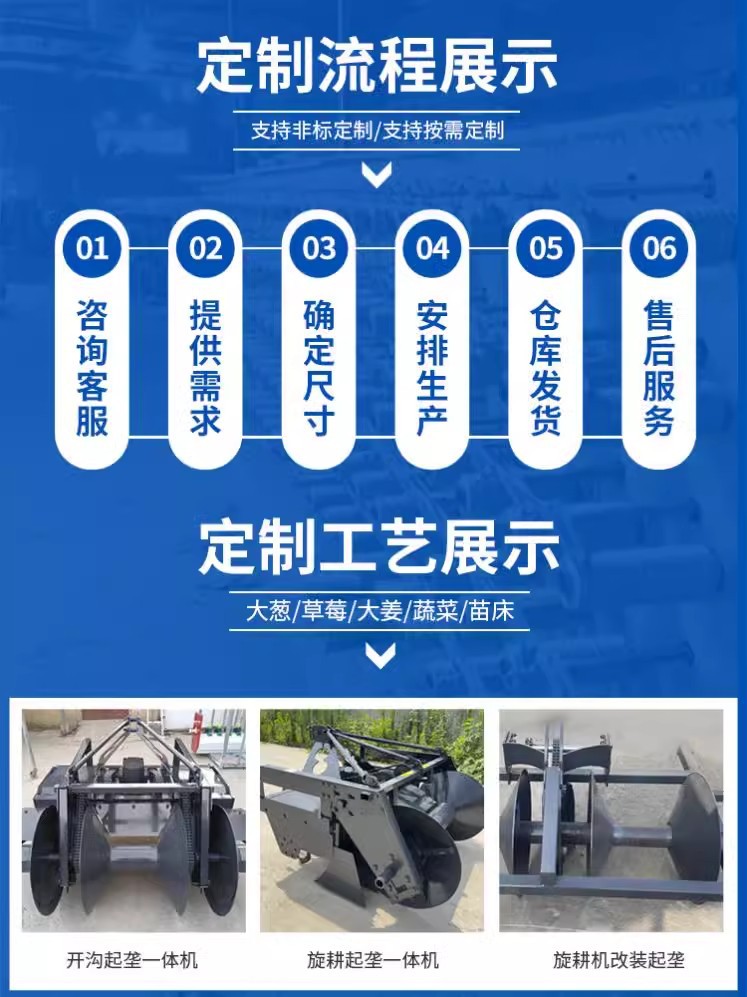 定制流程展示

支持非标定制/支持按需定制

01
咨询客服

02
提供需求

03
确定尺寸

04
安排生产

05
仓库发货

06
售后服务

定制工艺展示

大葱/草莓/大姜/蔬菜/苗床

开沟起垄一体机

旋耕起垄一体机

旋耕机改装起垄